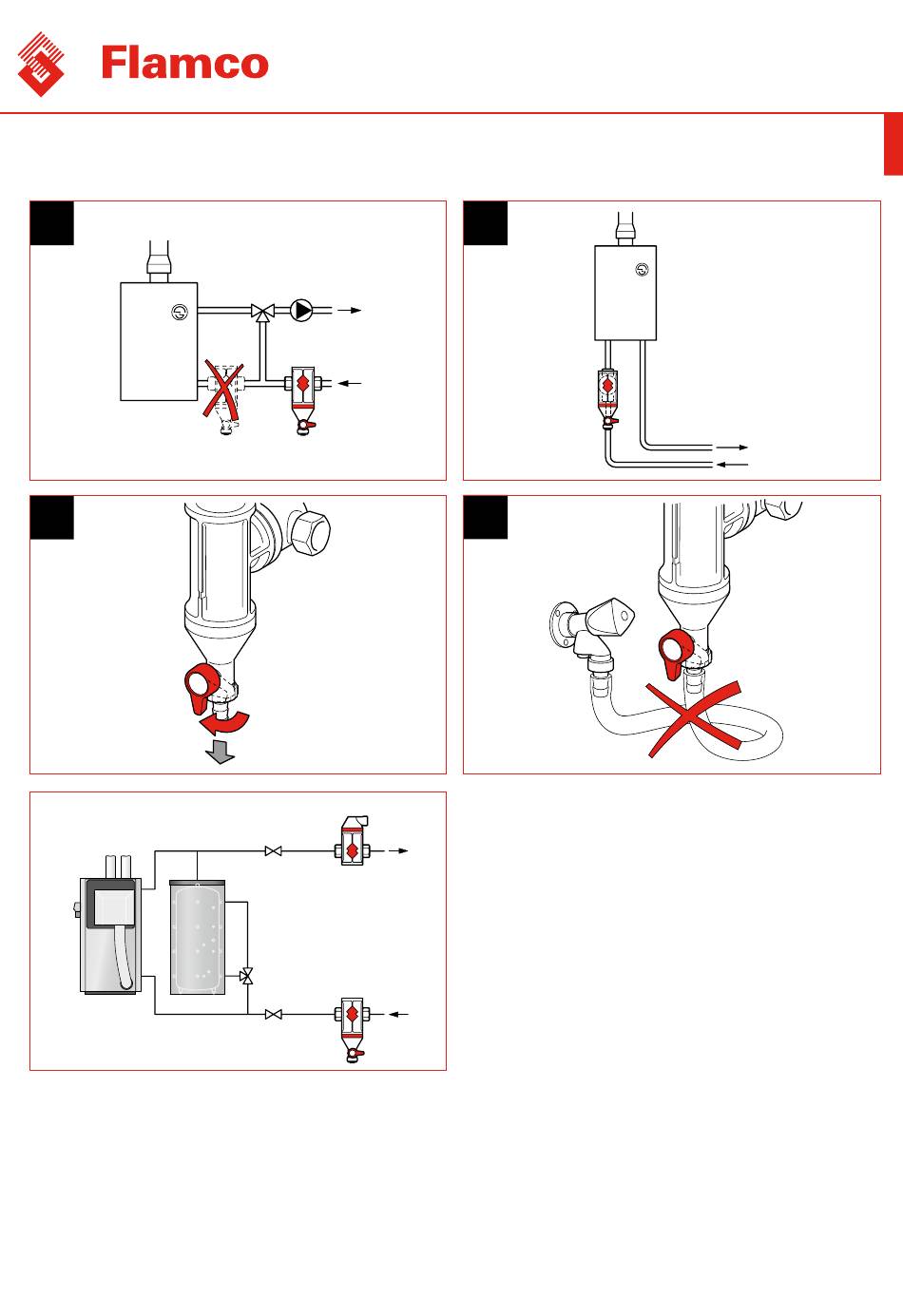 Flamco