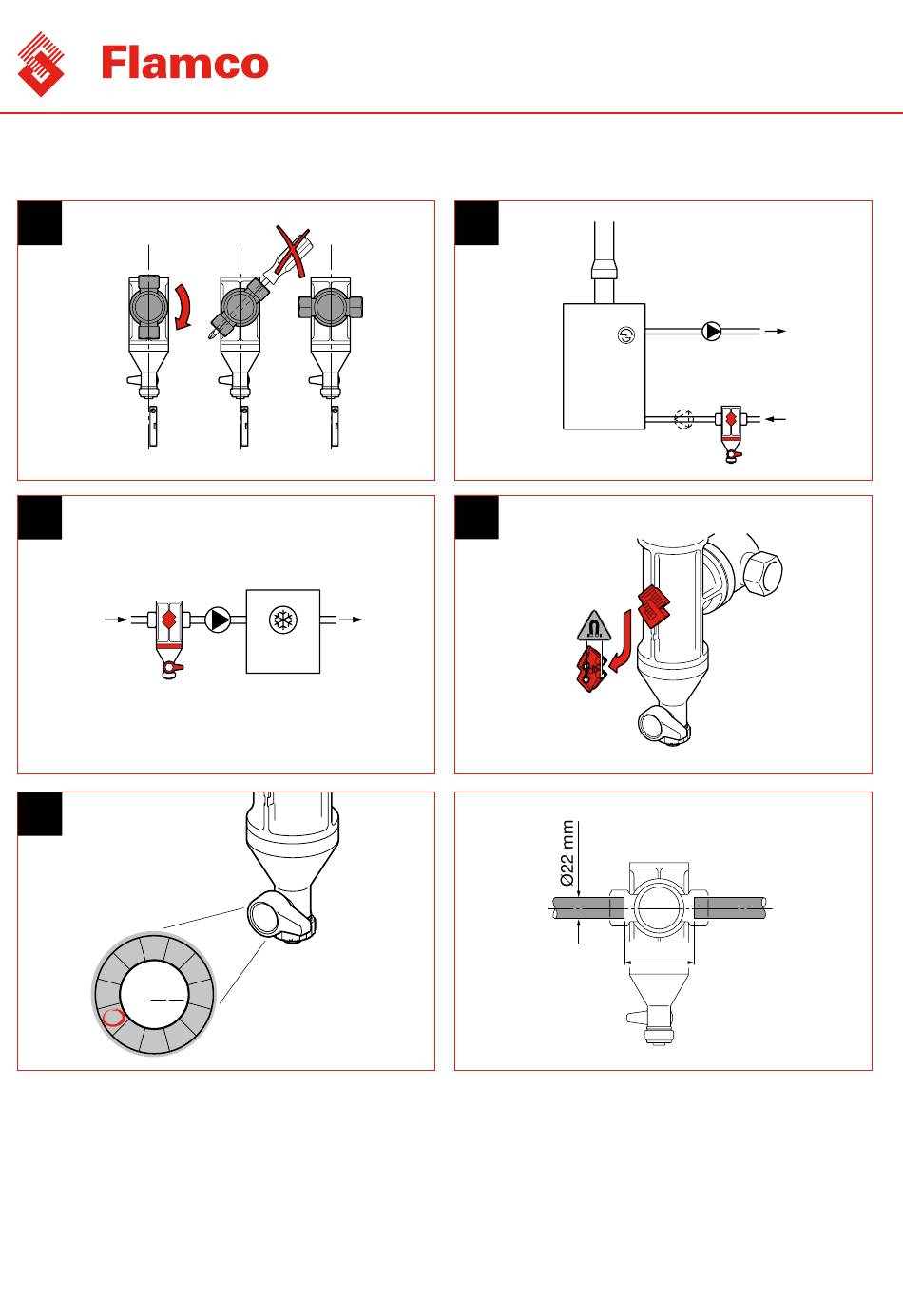 Flamco

Ø22 mm