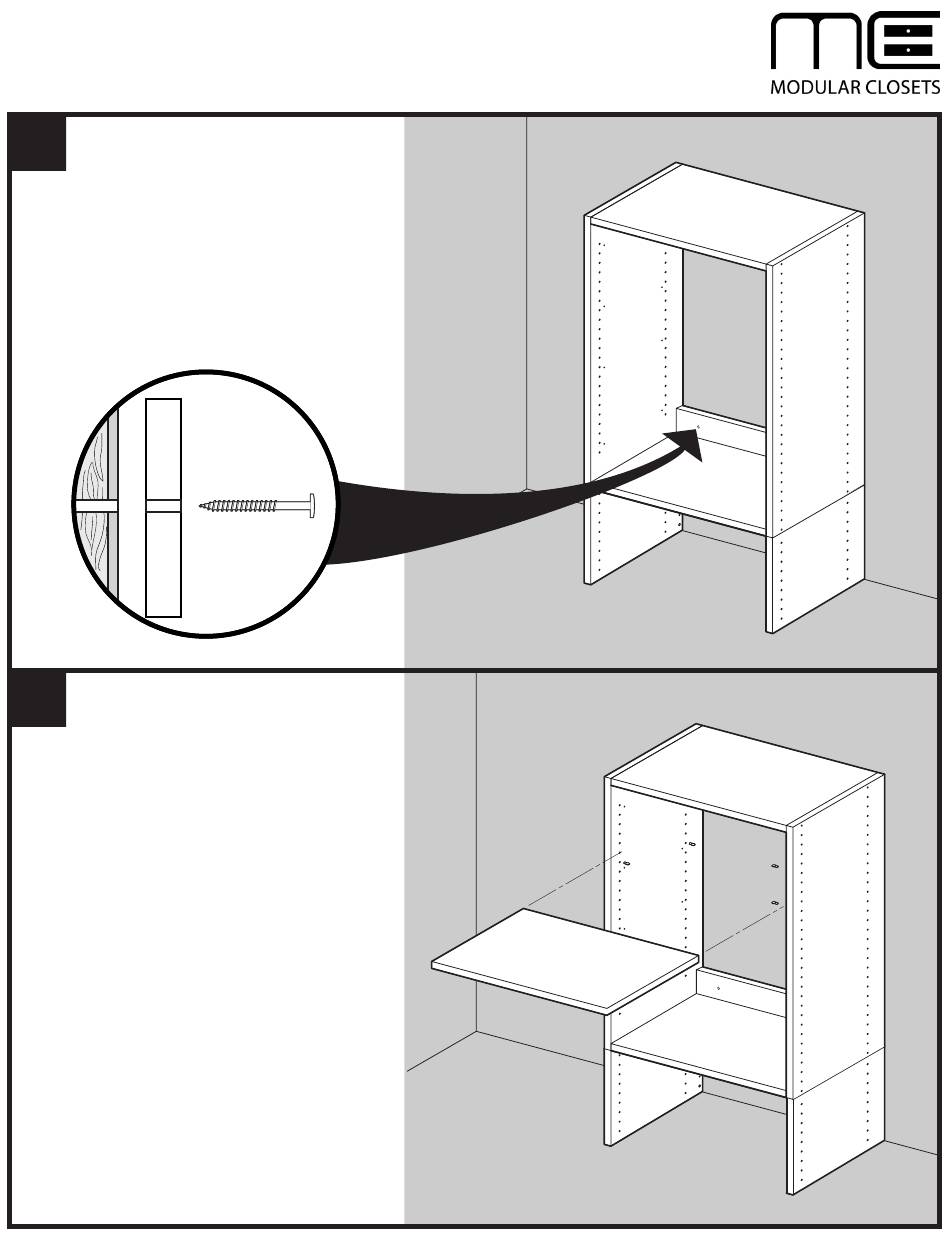 MODULAR CLOSETS