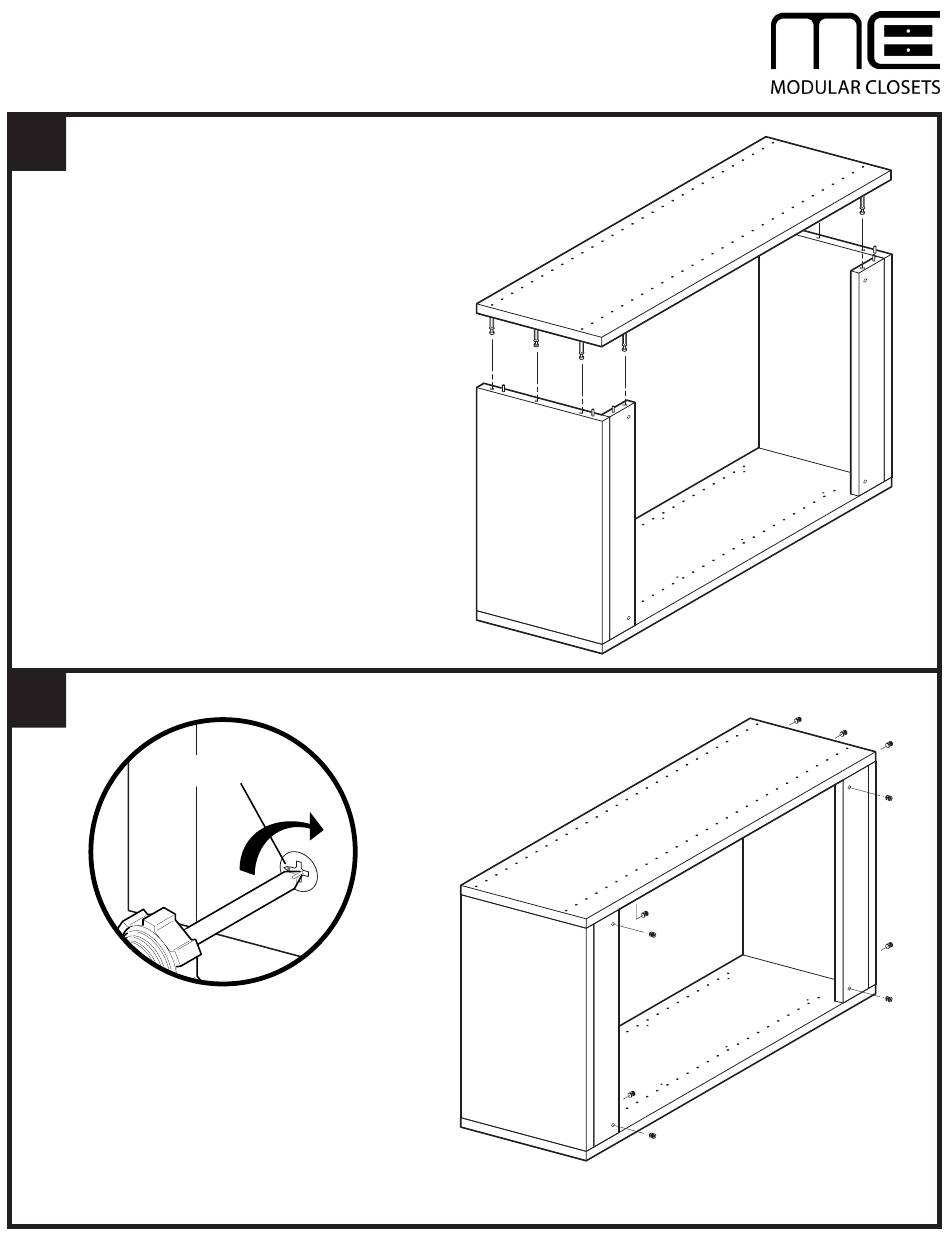 MODULAR CLOSETS