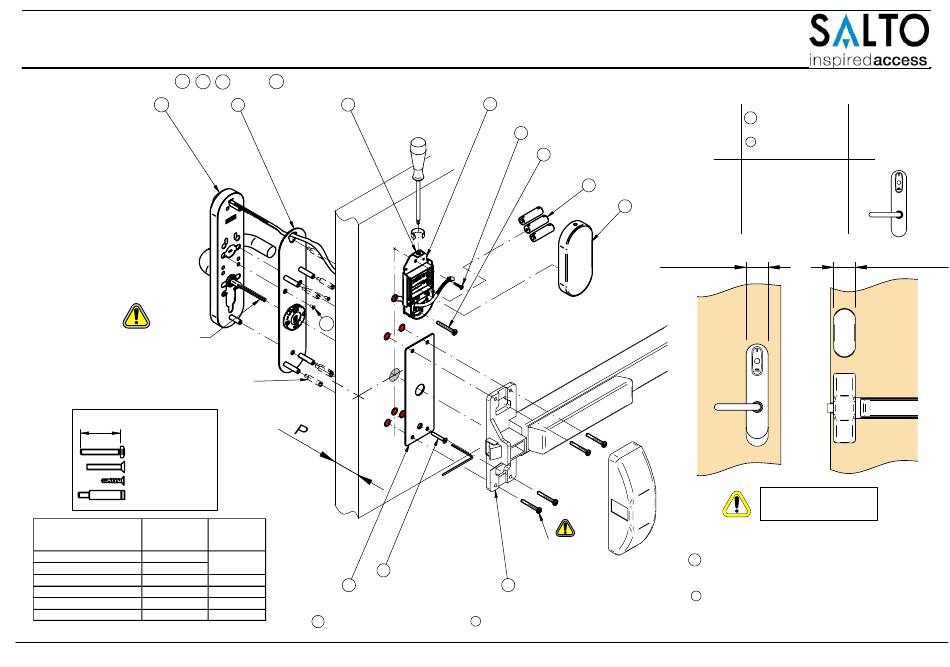 SALTO
inspiredaccess

P