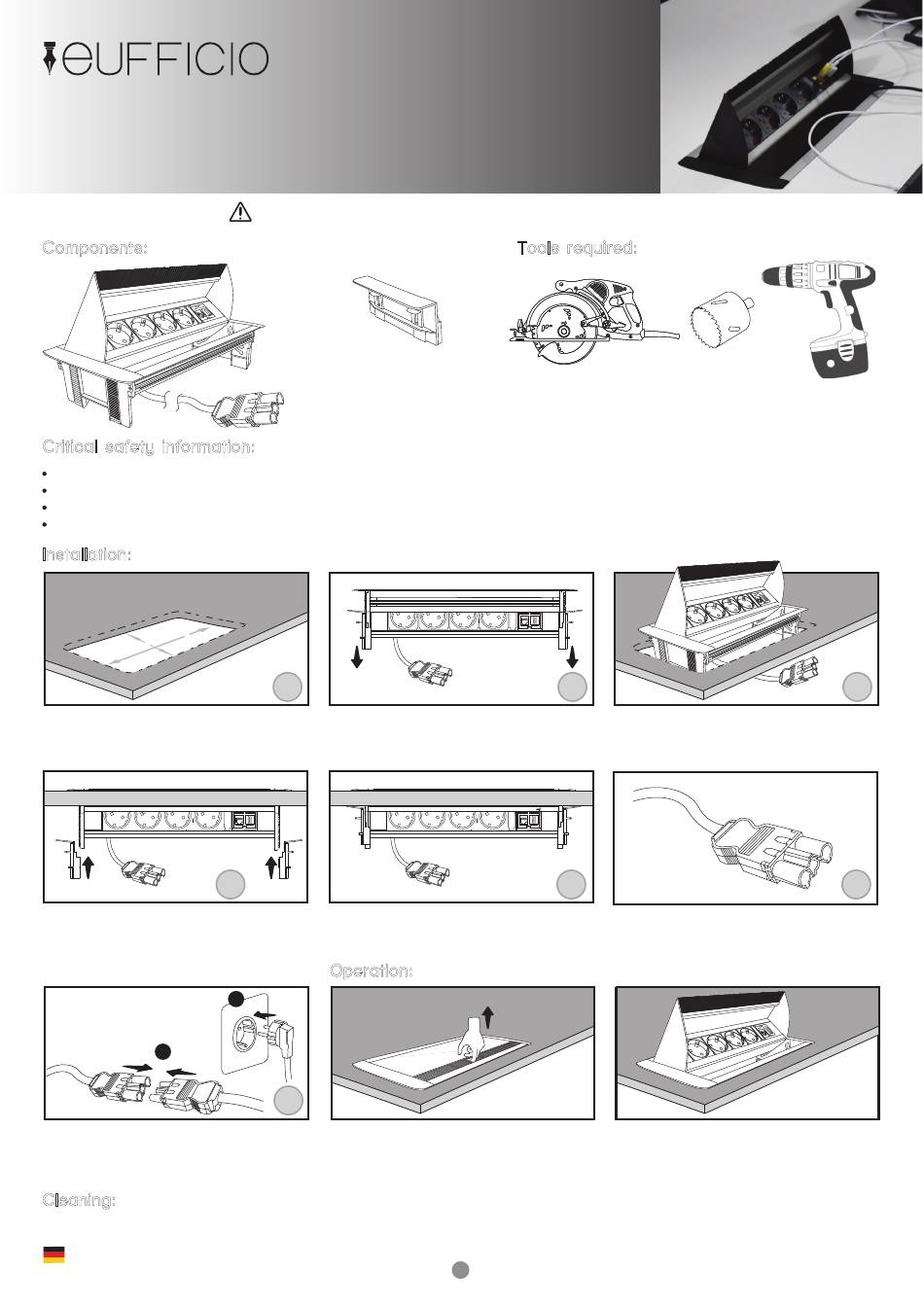 eUFFICIO

Components:

Tools required:

Critical safety information:

Installation:

Operation:

Cleaning: