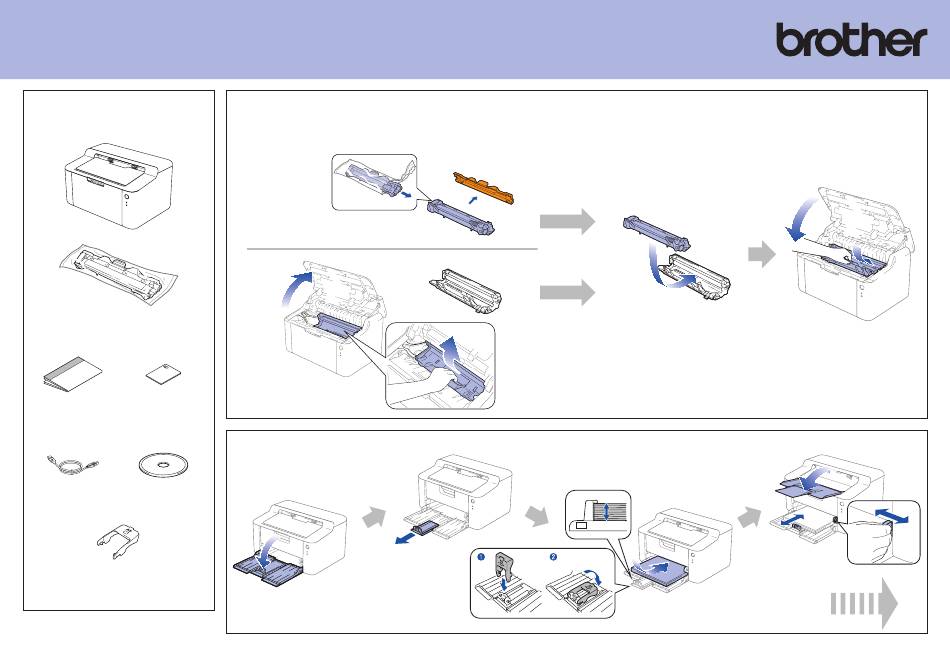 brother

1

2