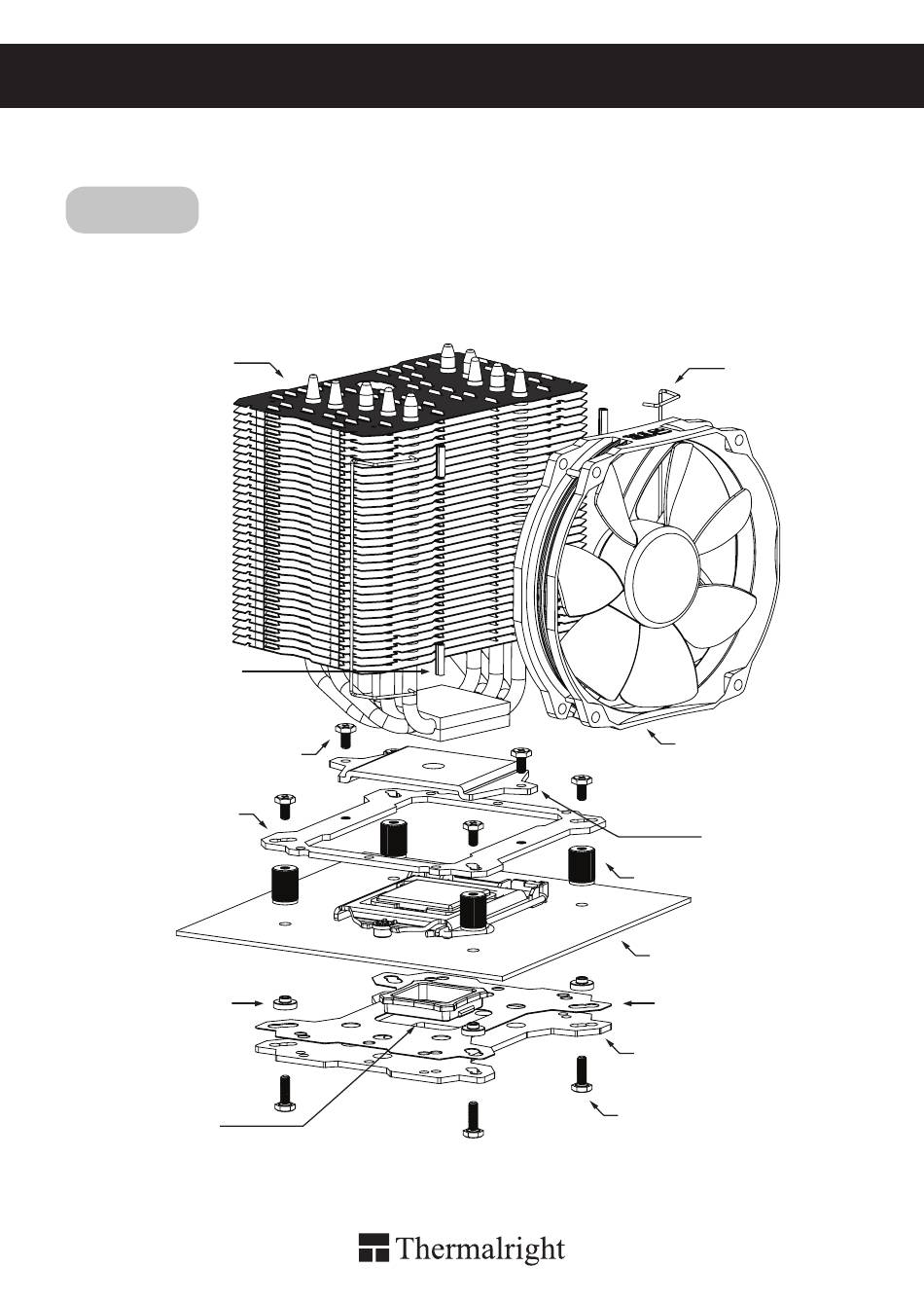 Thermalright