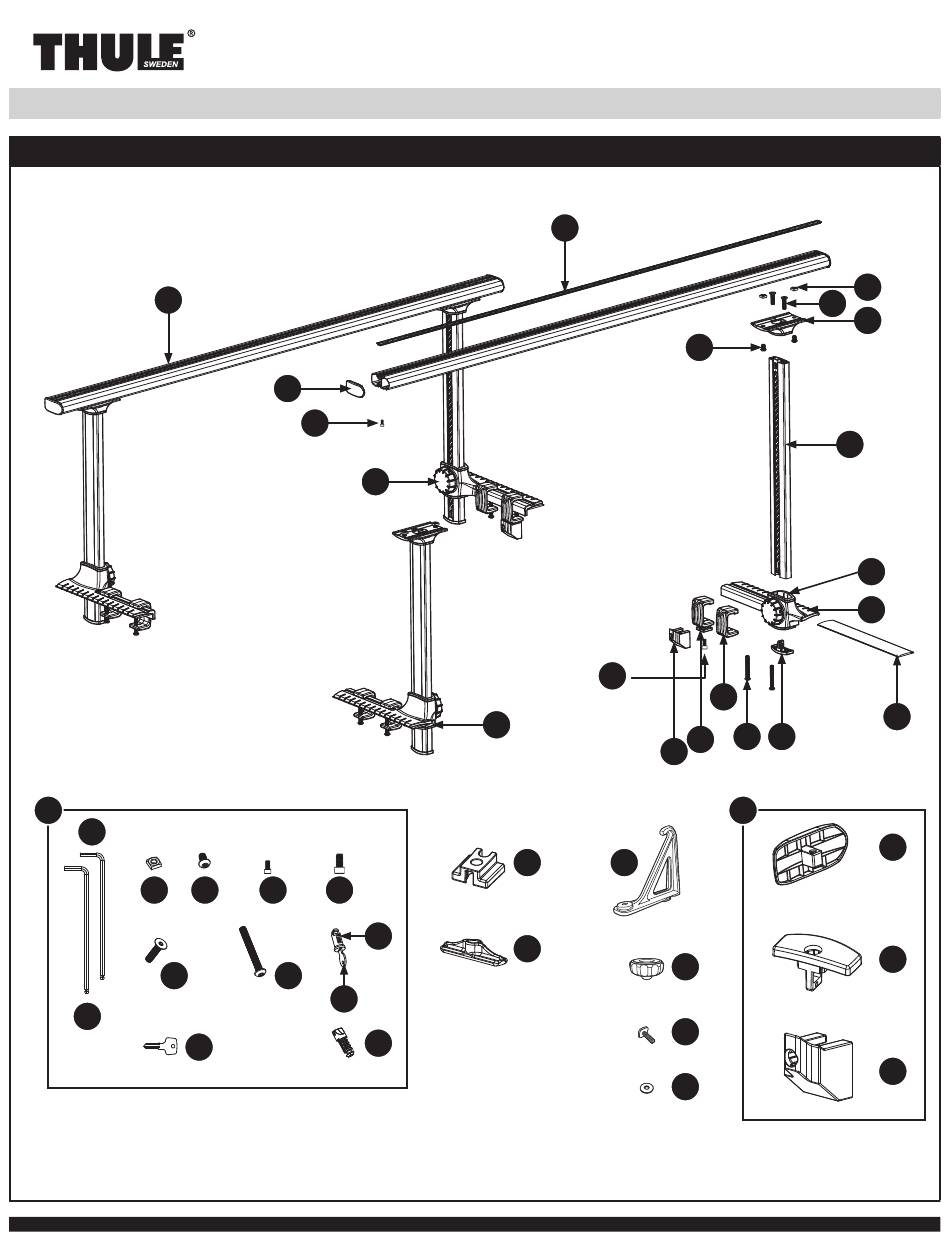 THULE®
SWEDEN