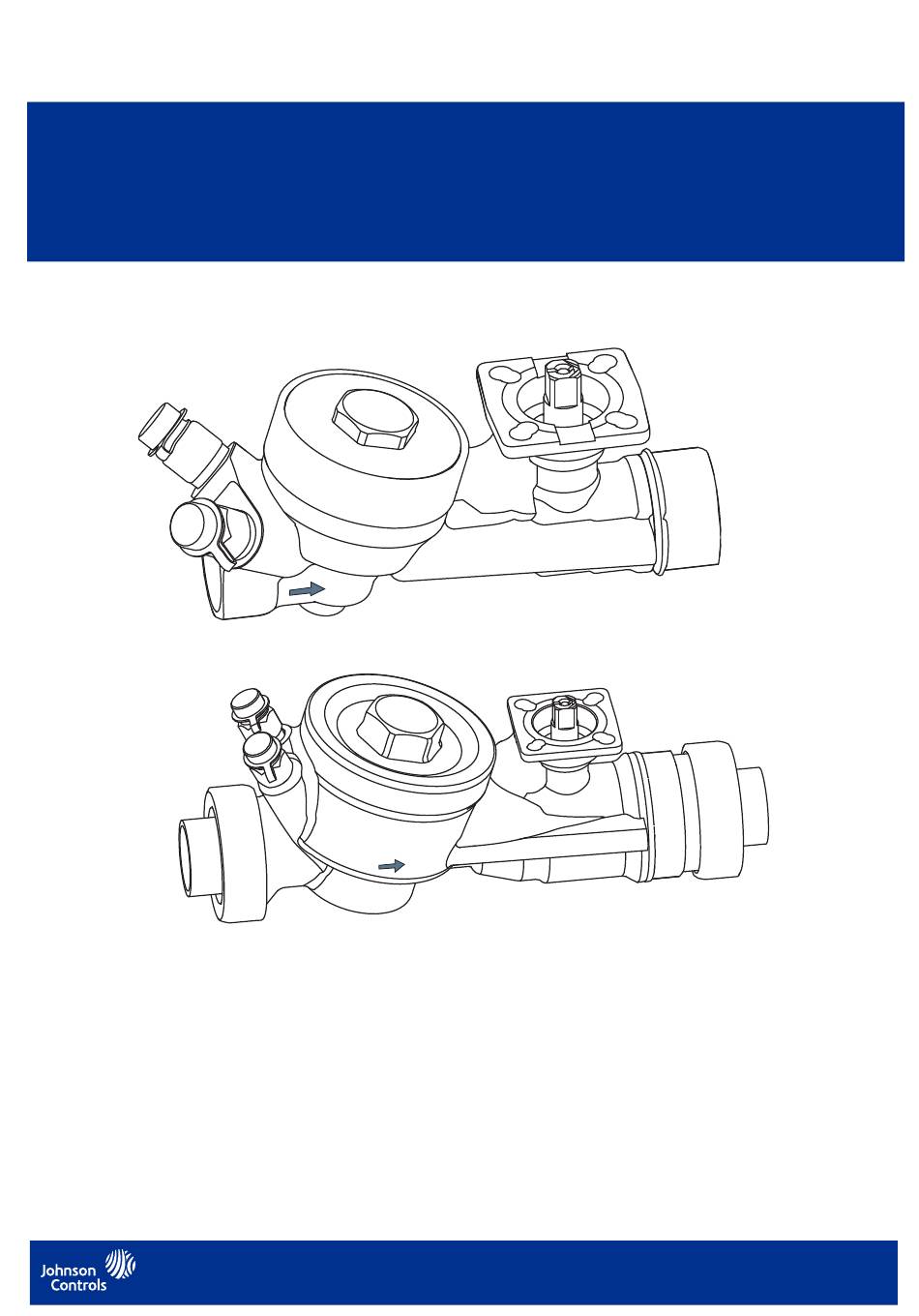 Johnson Controls