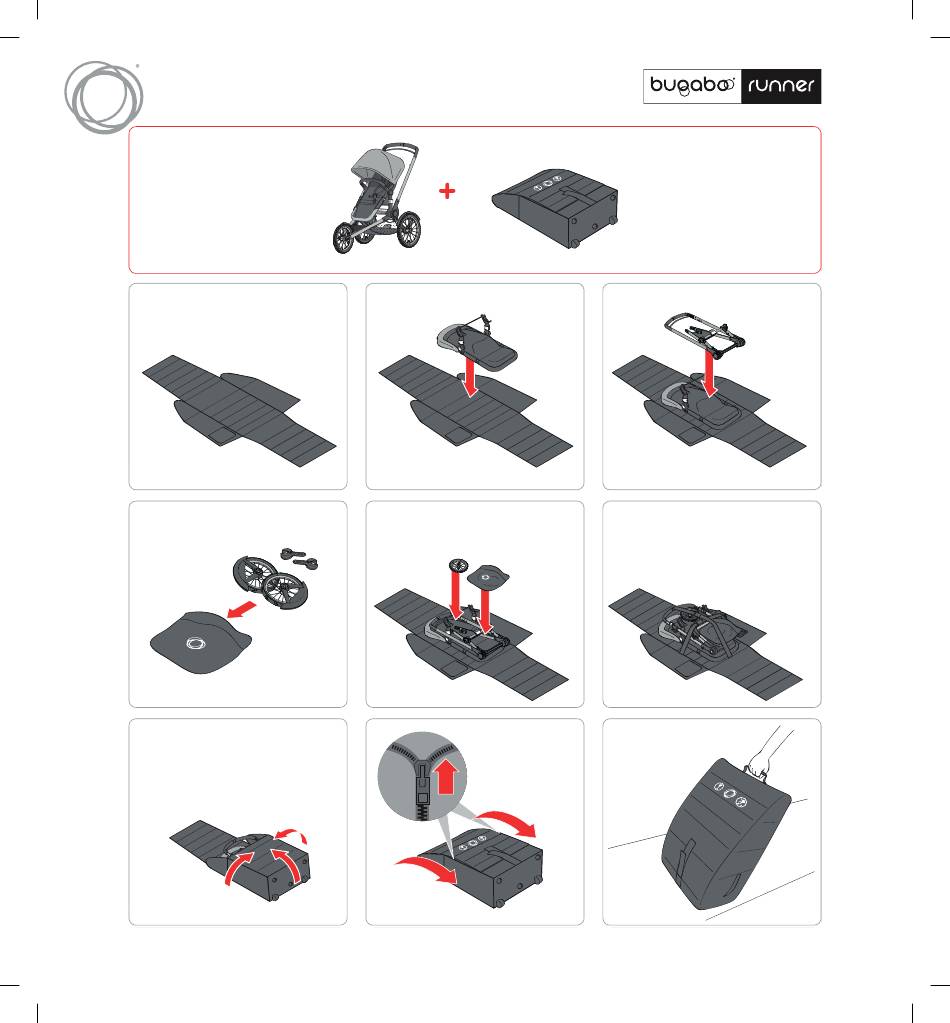 bugaboo runner

+