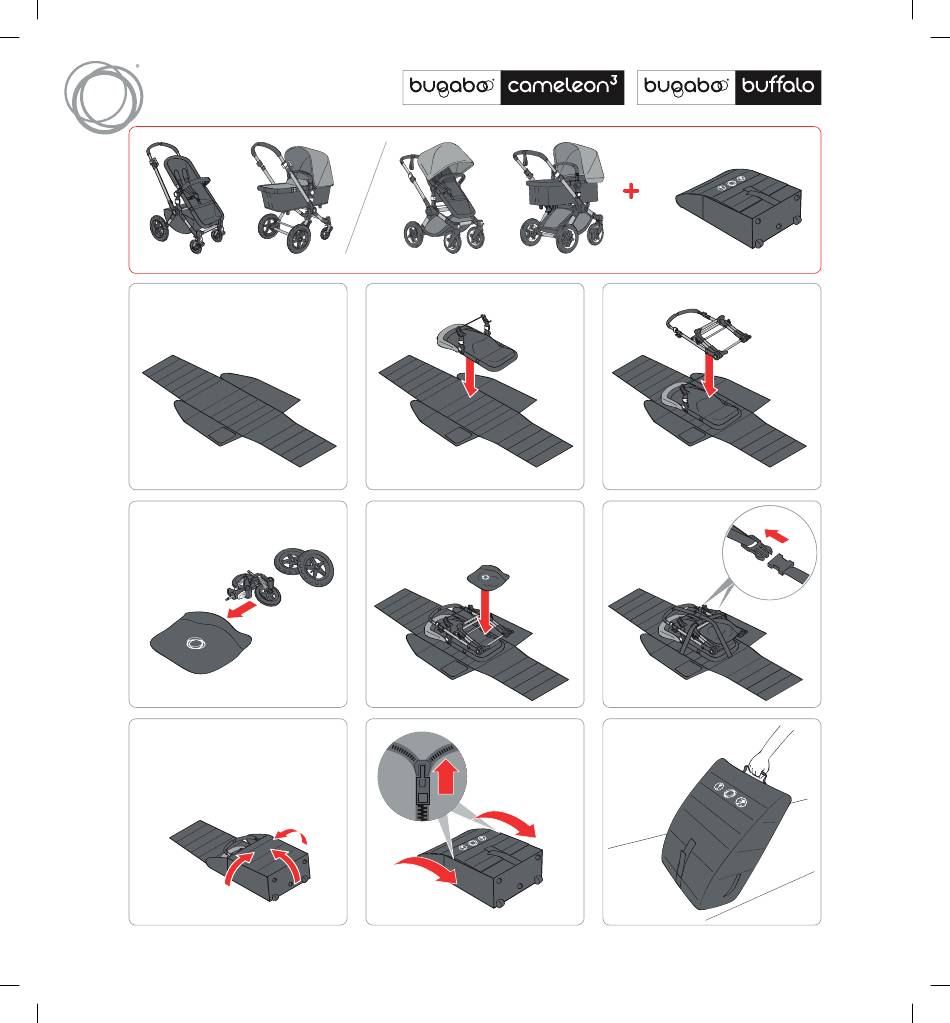 bugaboo cameleon$^3$ bugaboo buffalo

+