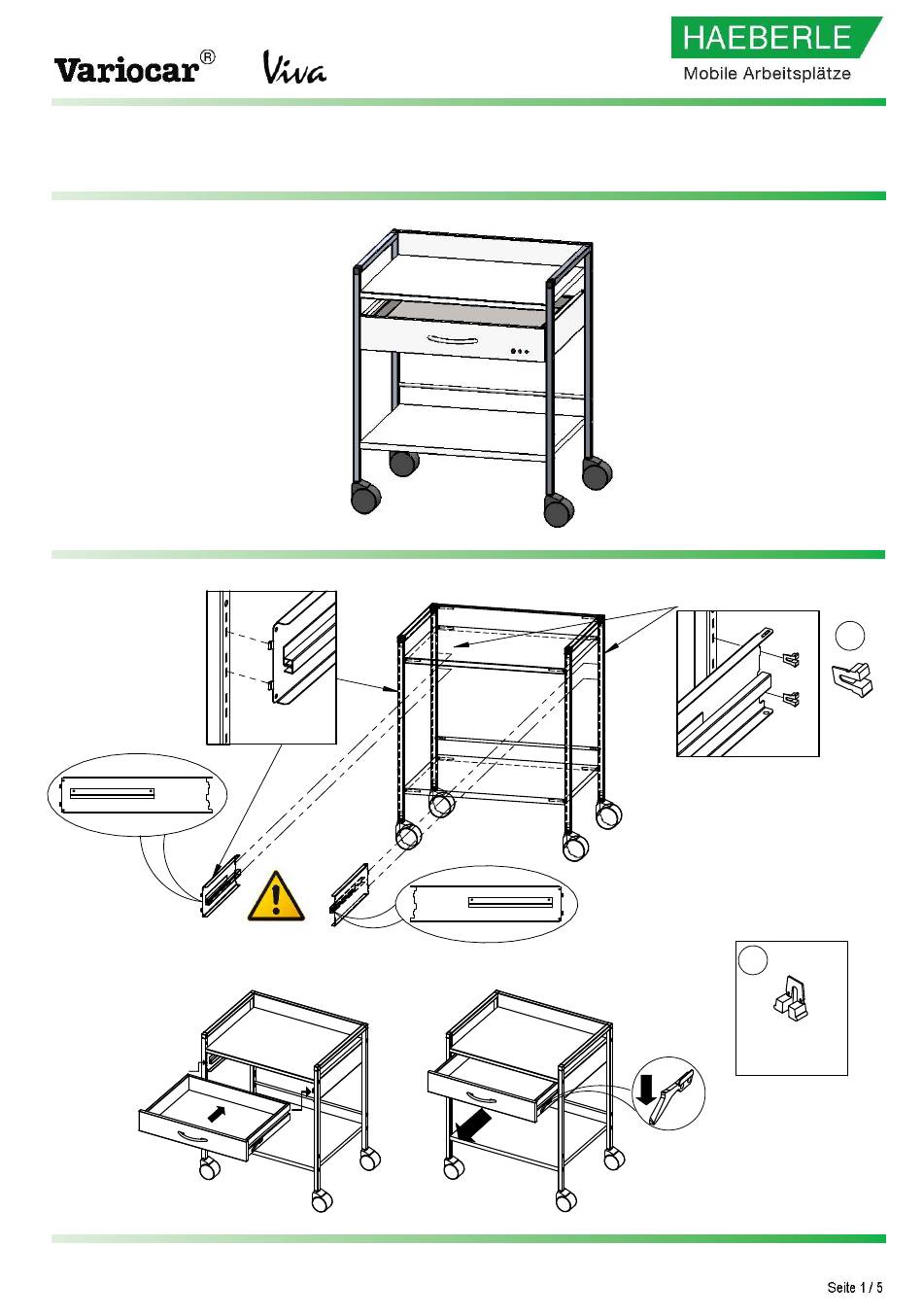 Variocar® Viva

HAEBERLE
Mobile Arbeitsplätze

Seite 1 / 5