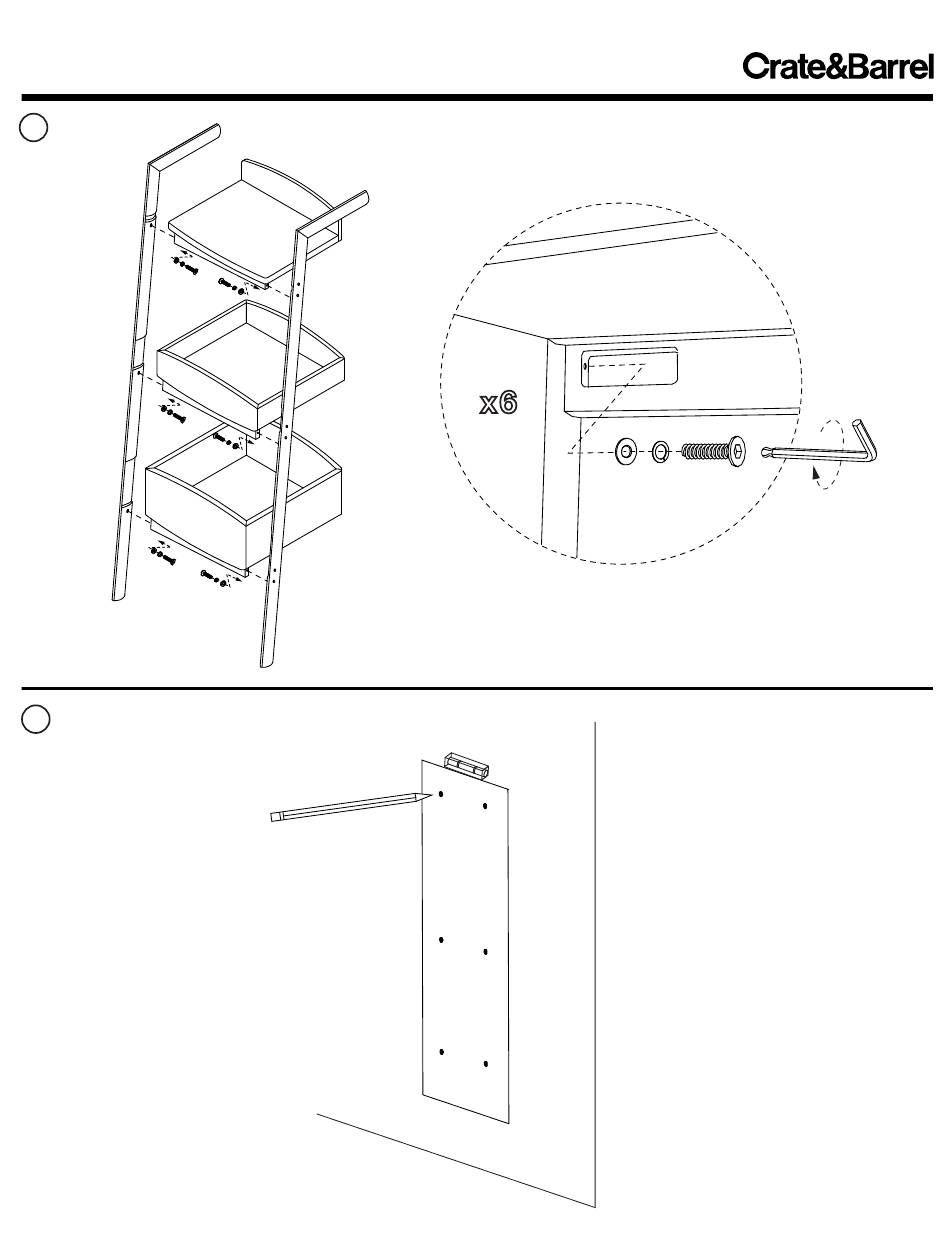 Crate&Barrel

x6