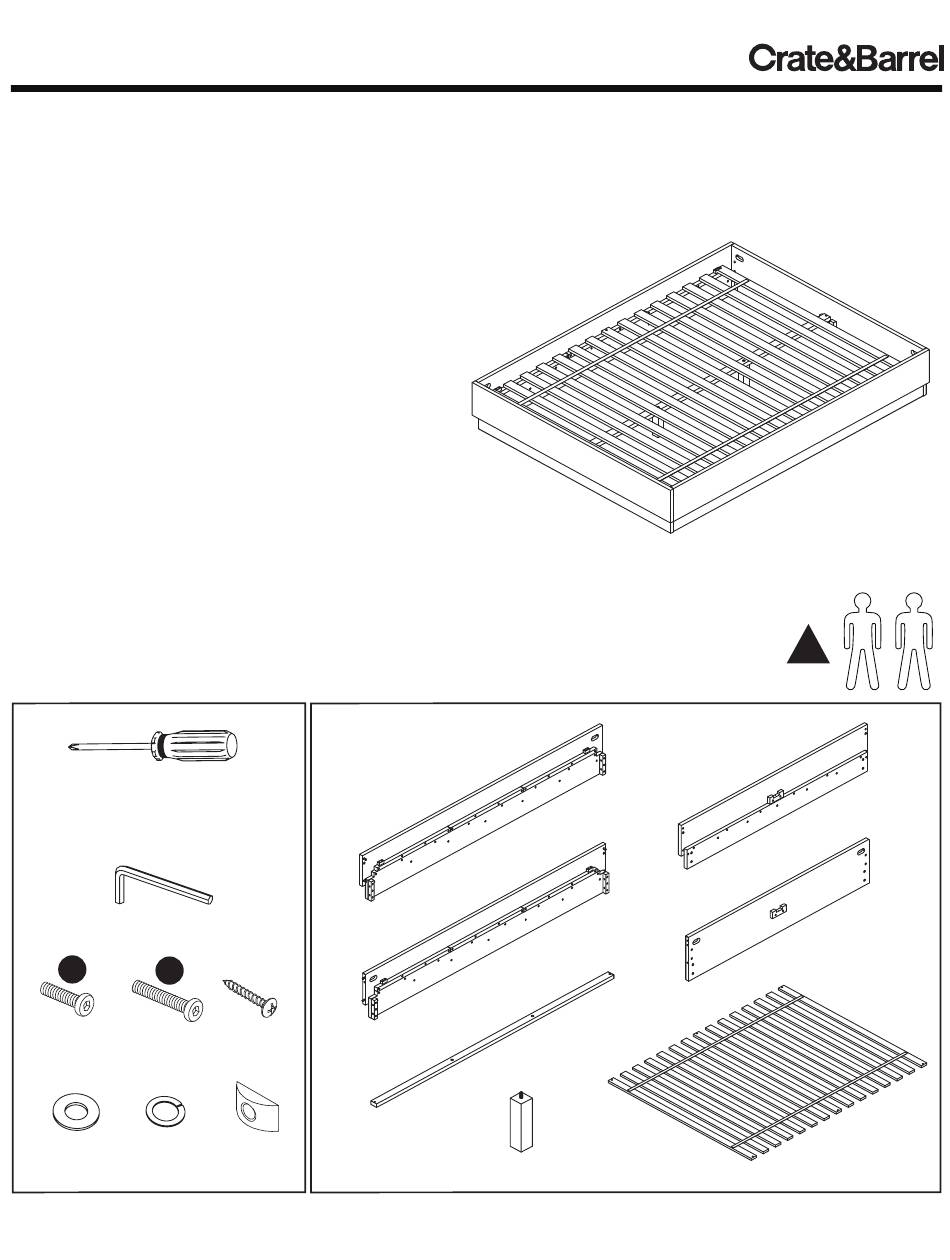 Crate&Barrel