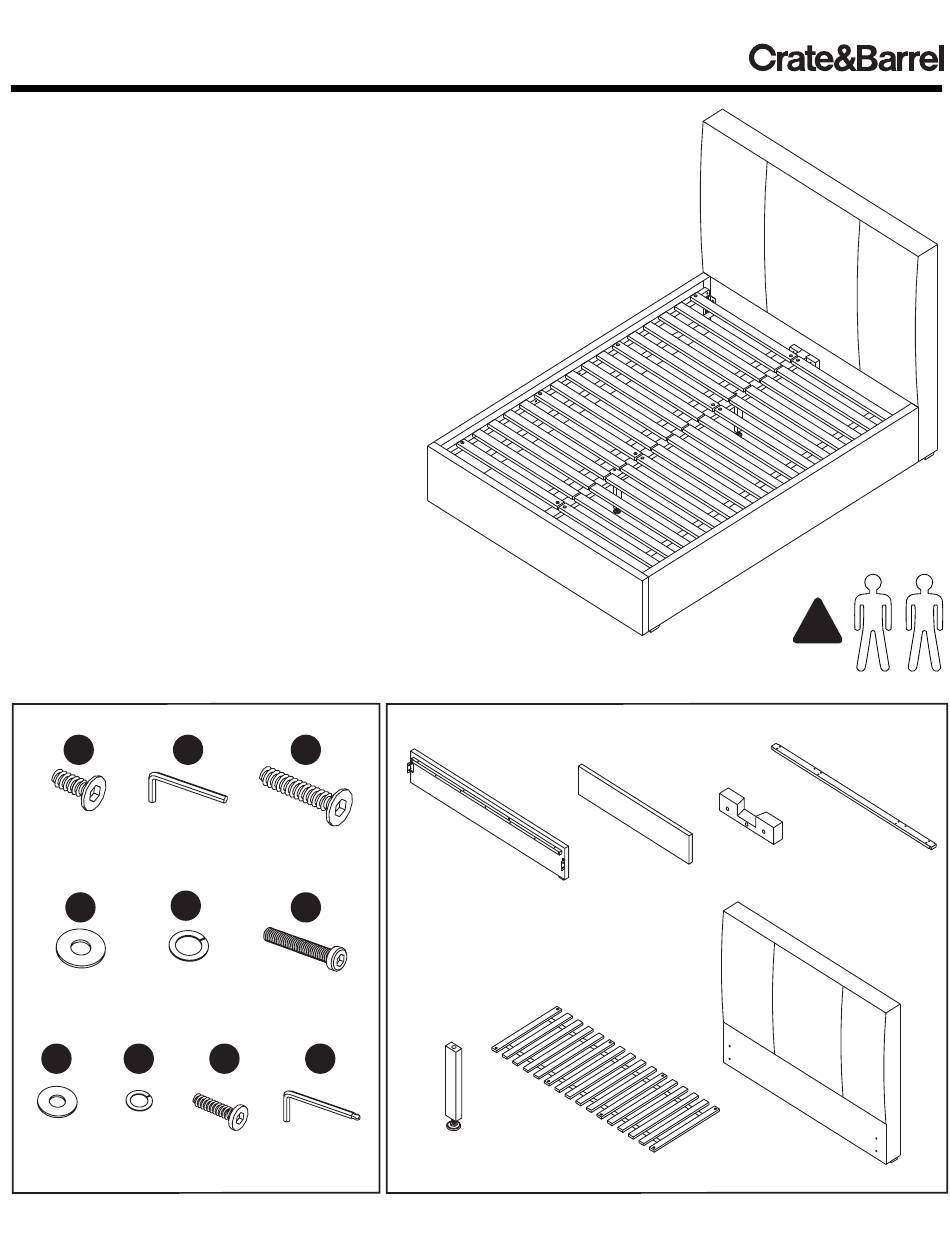 Crate&Barrel