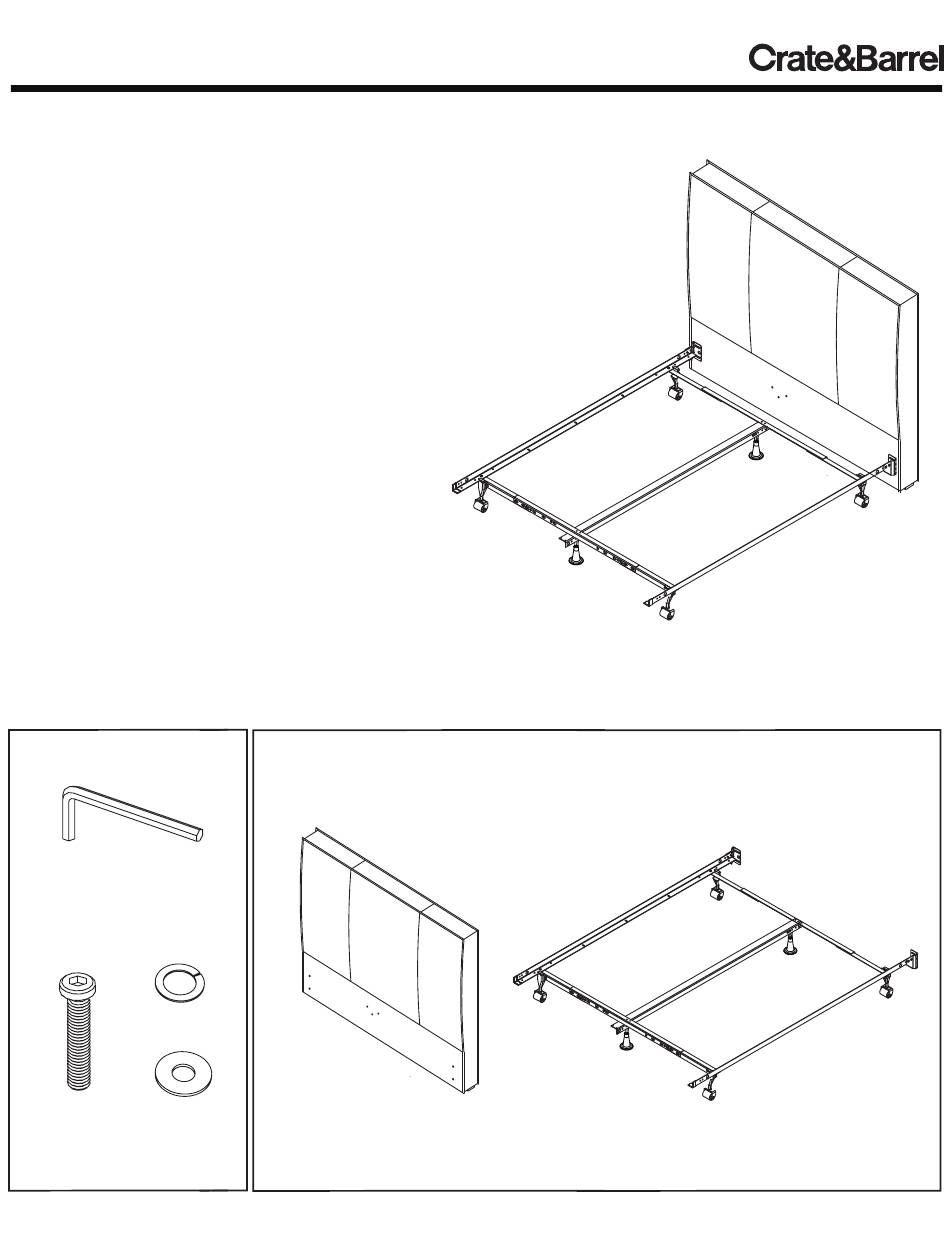 Crate&Barrel