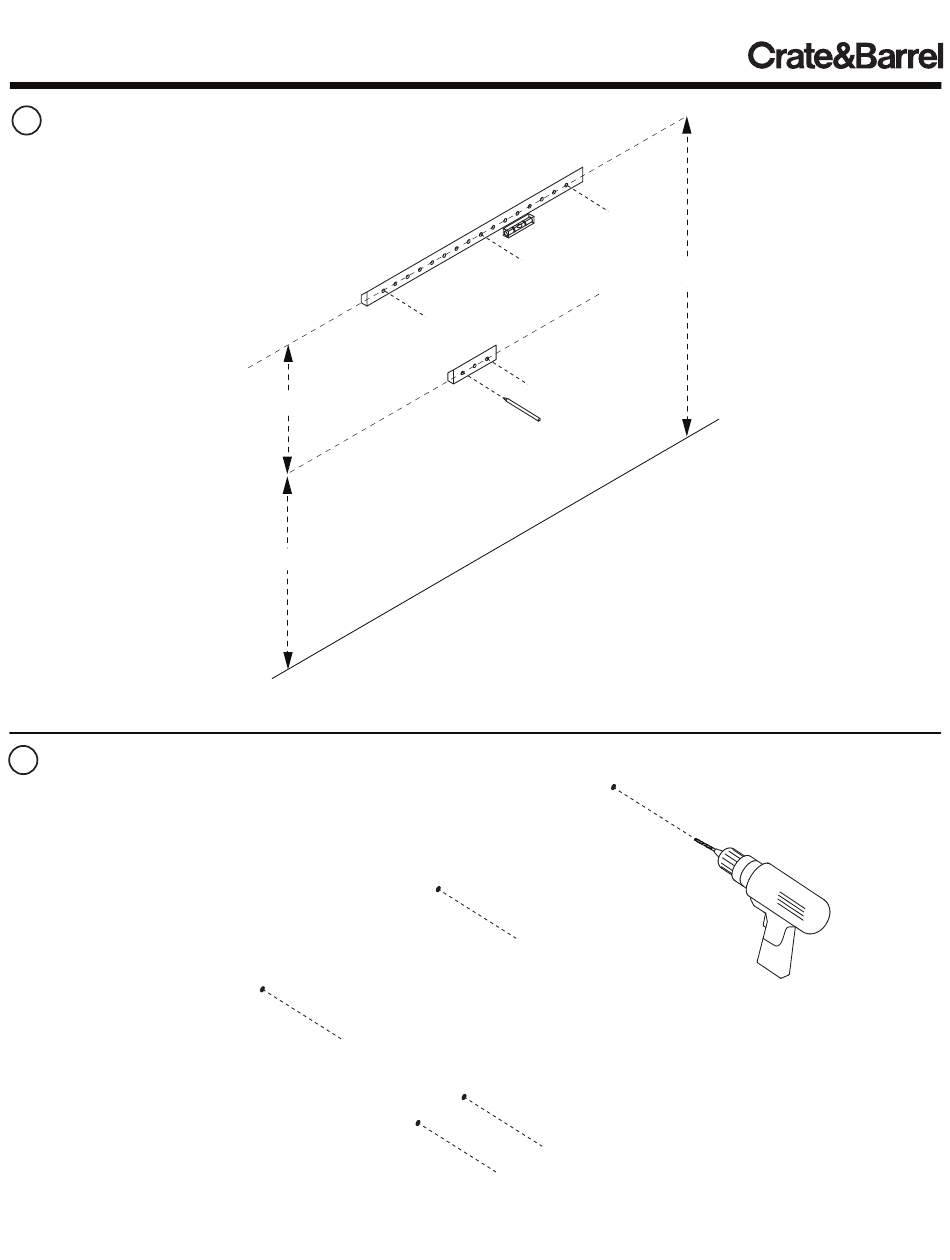 Crate&Barrel