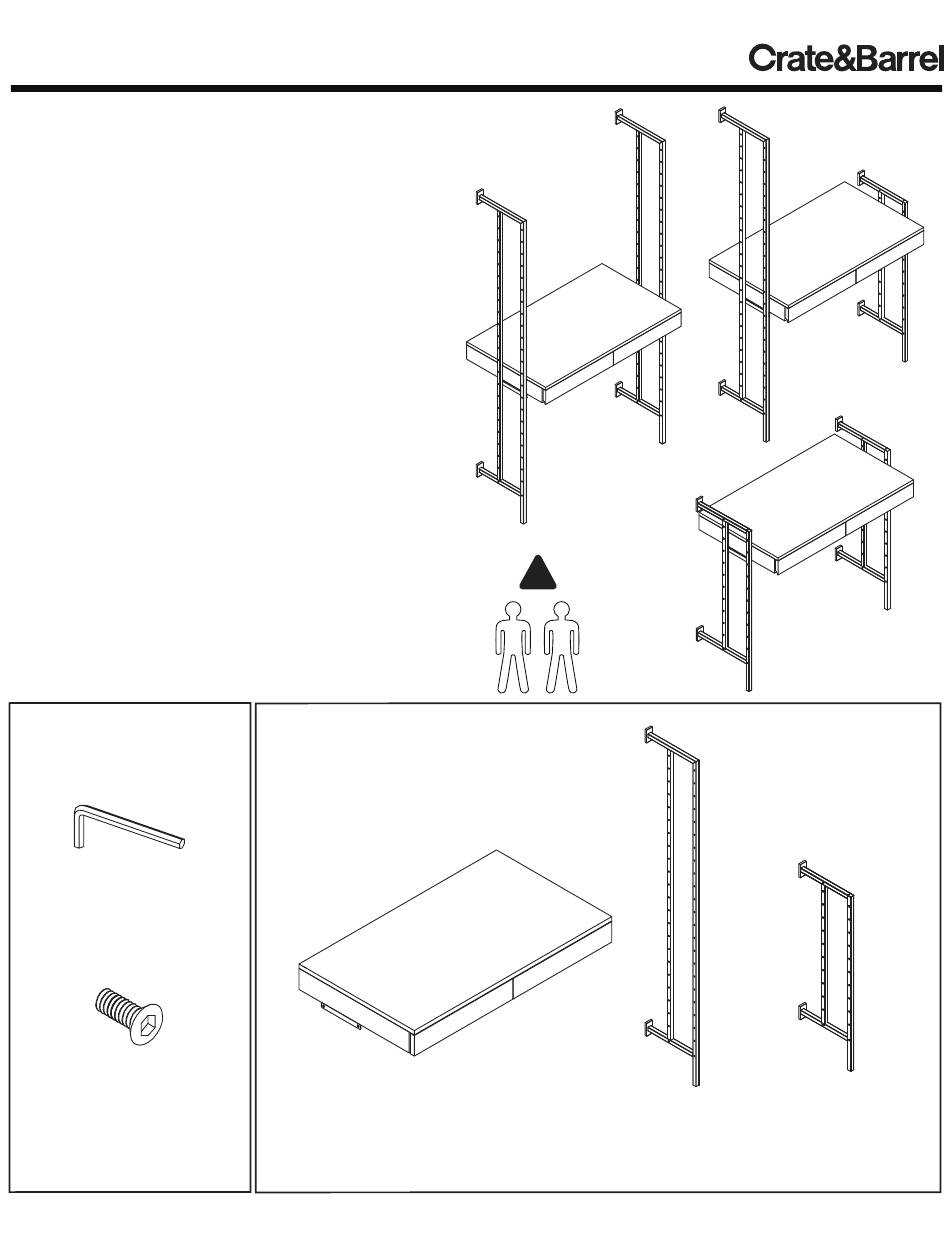 Crate&Barrel