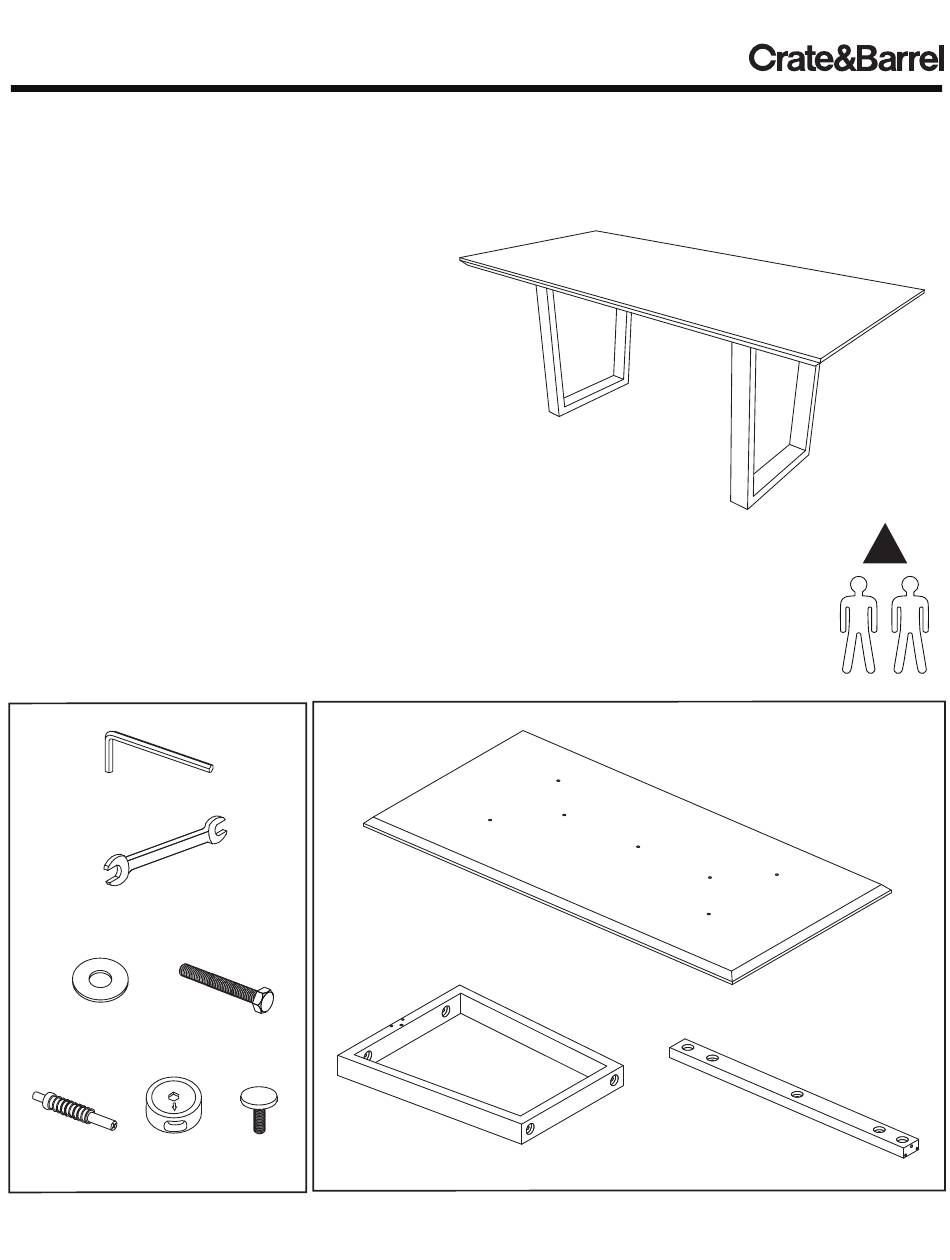 Crate&Barrel