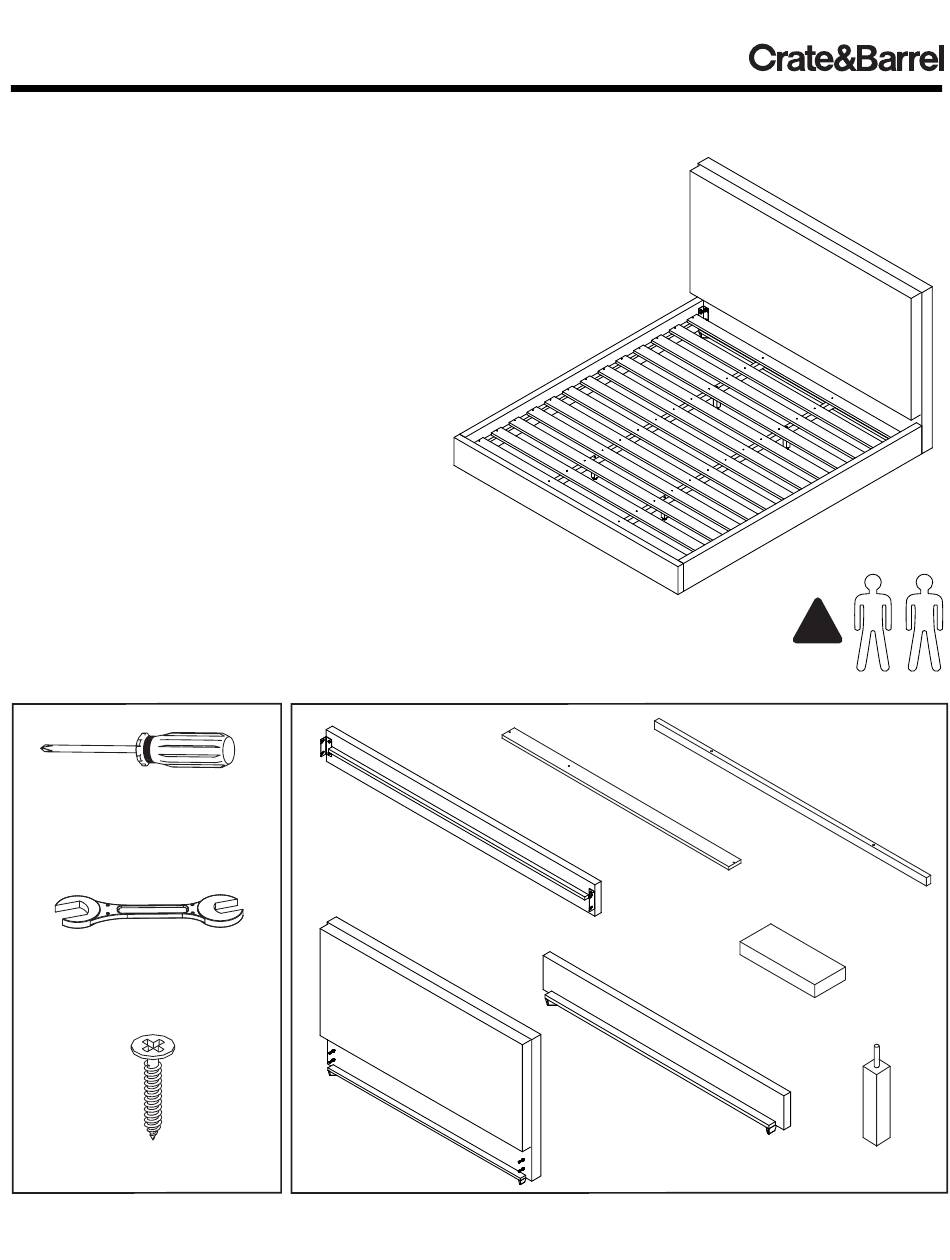 Crate&Barrel