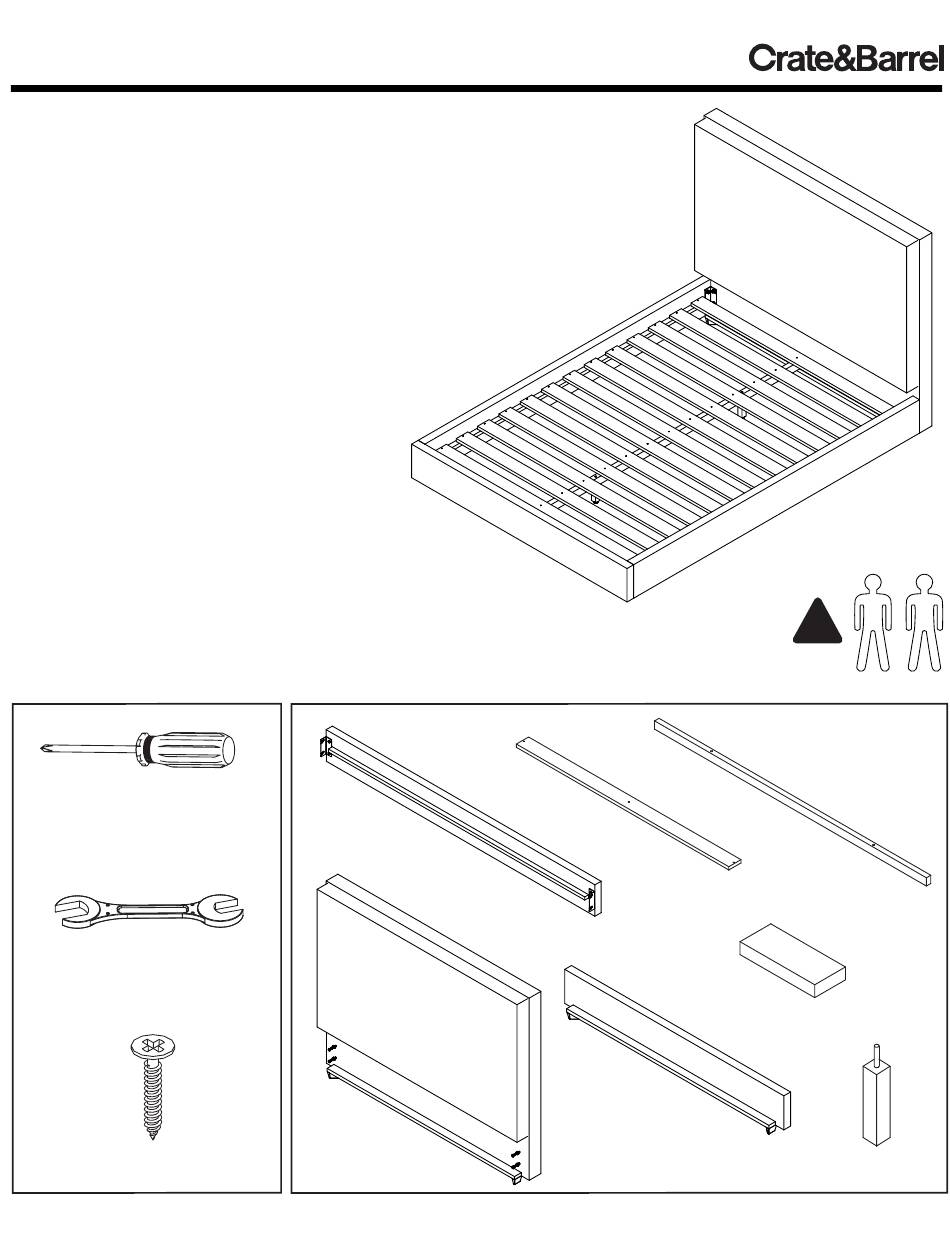 Crate&Barrel