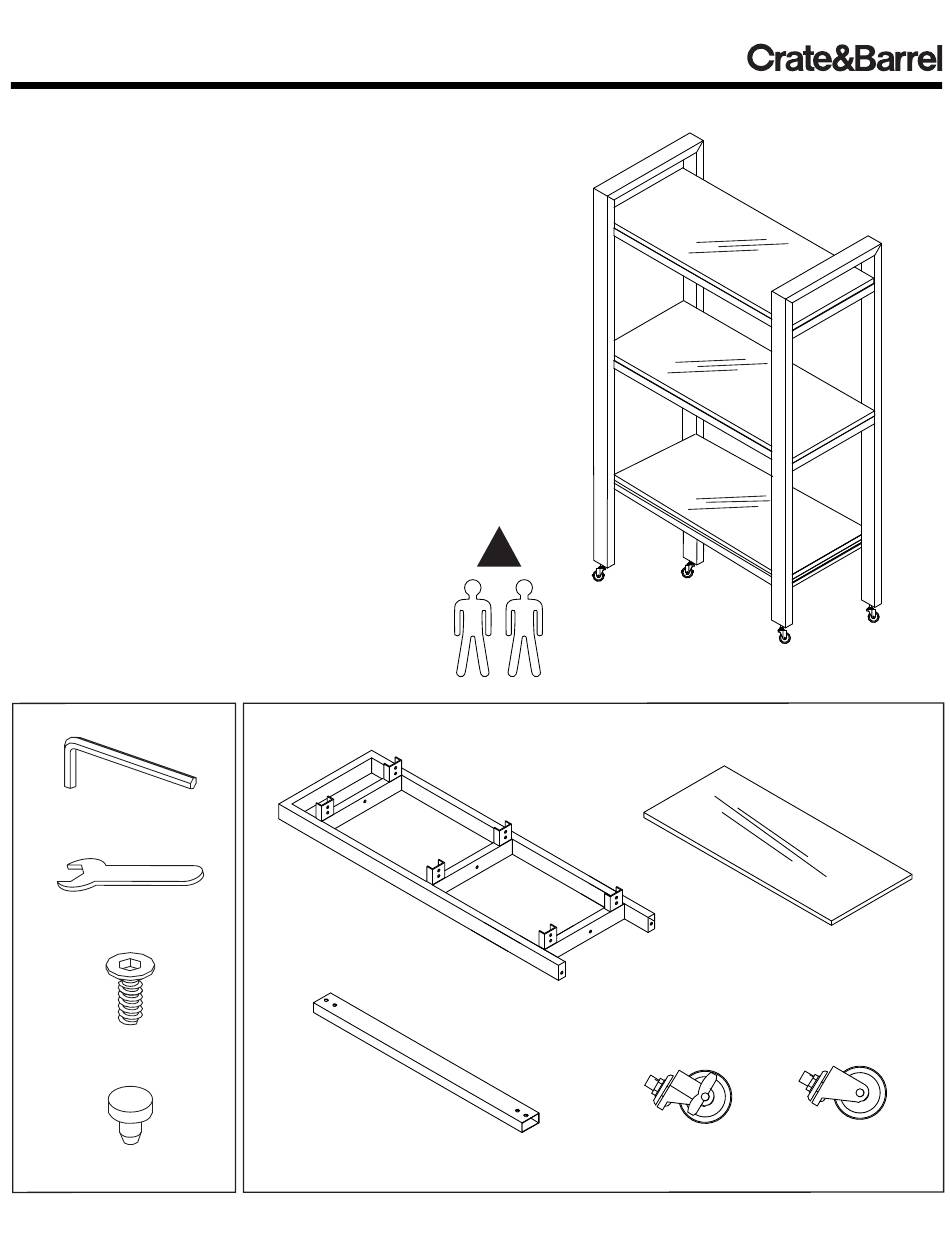 Crate&Barrel