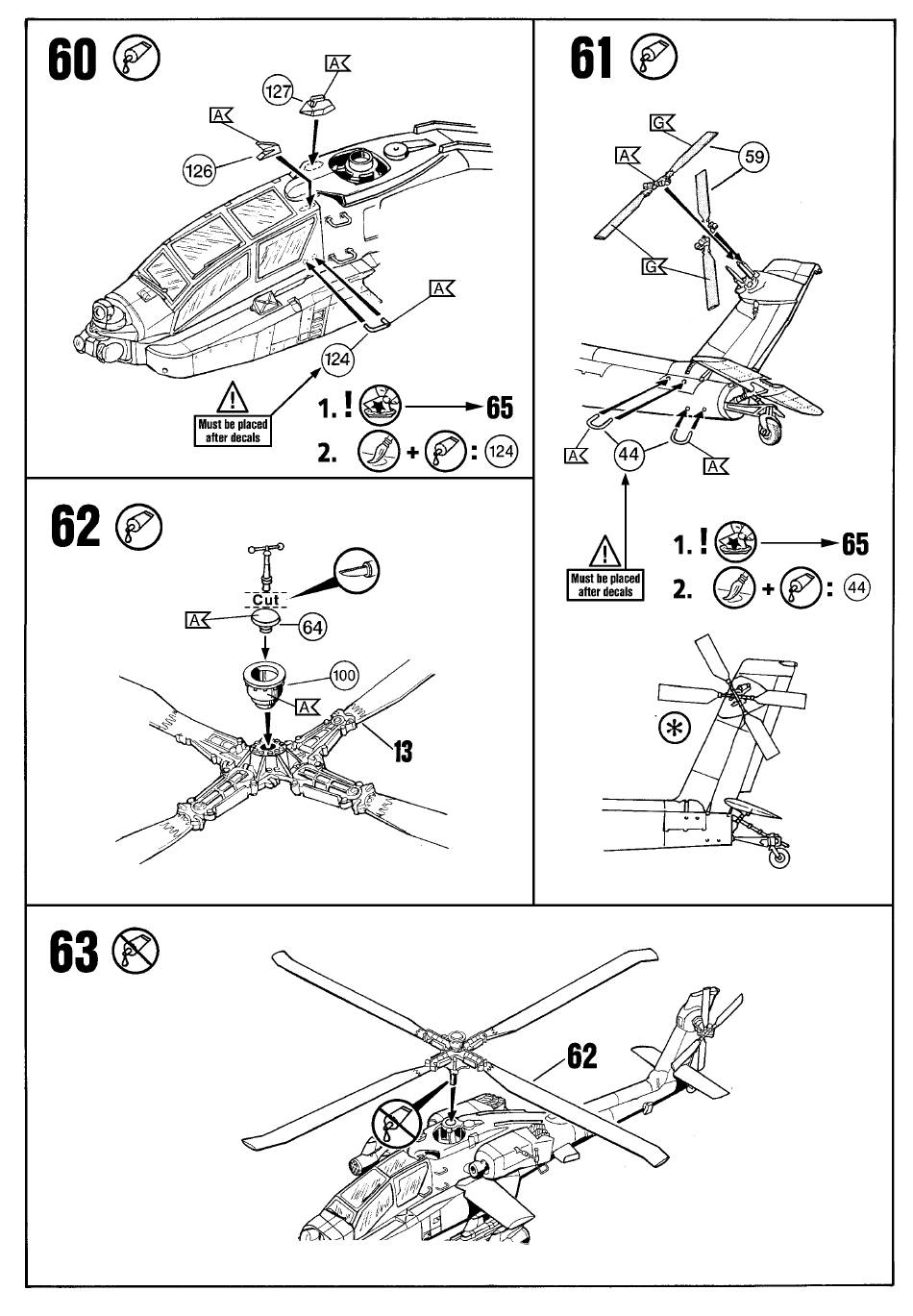 60

A
127
A
126
A
124

Must be placed after decals

1. ! → 65
2. + : 124

61

G
A
59
G
A
44
A

Must be placed after decals

1. ! → 65
2. + : 44

*

62

Cut
A
64
100
A
13

63

62