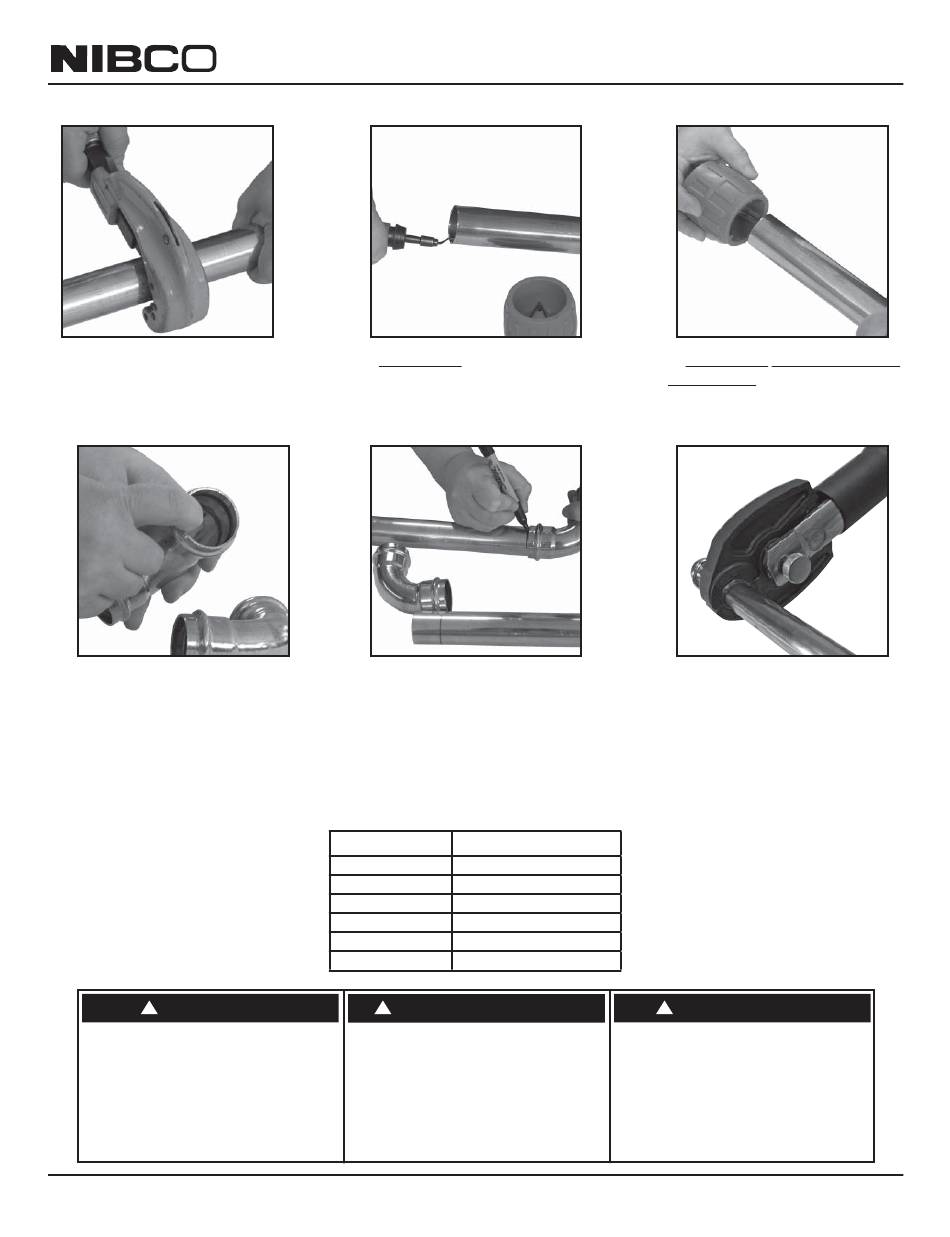 NIBCO