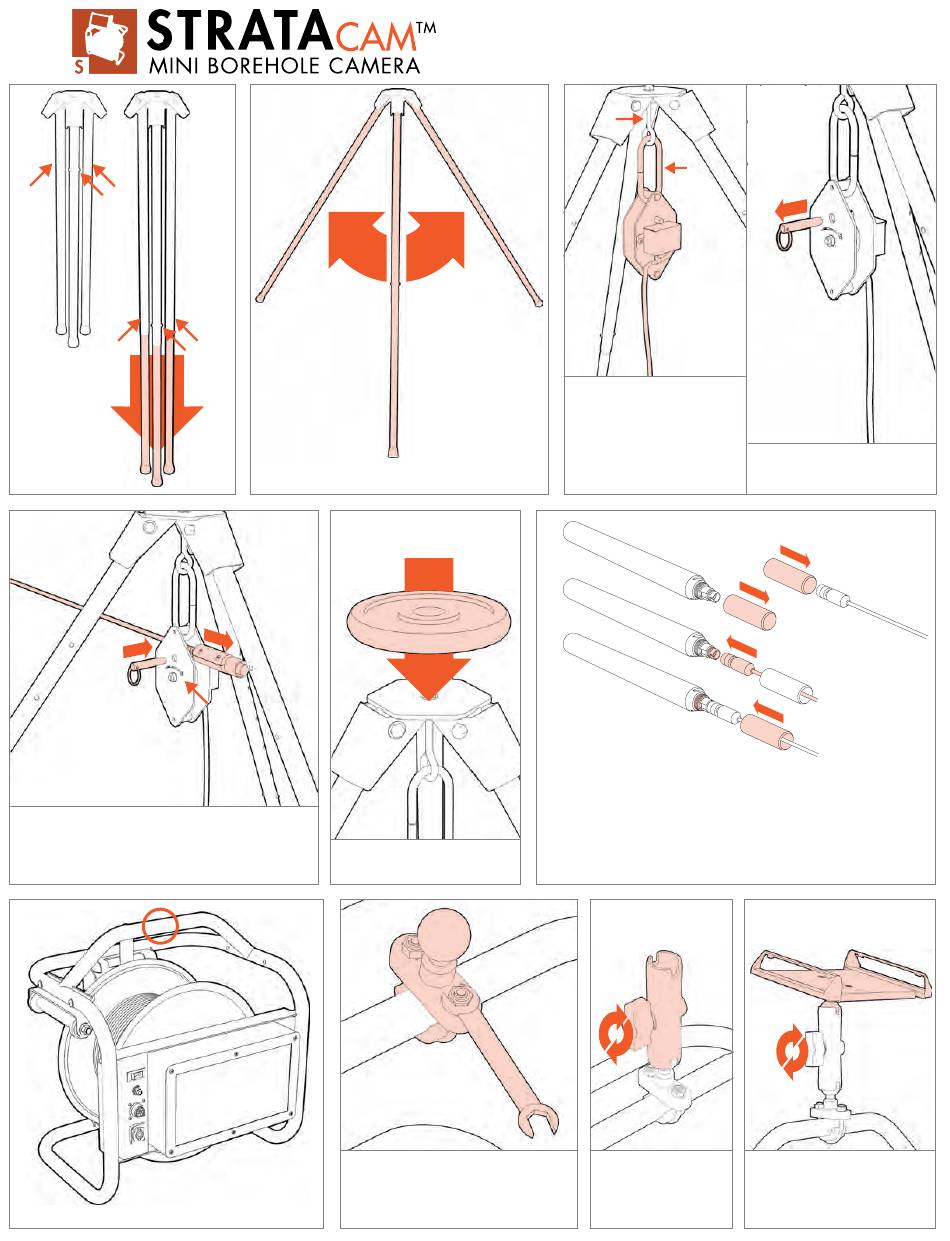 S STRATACAM™
MINI BOREHOLE CAMERA