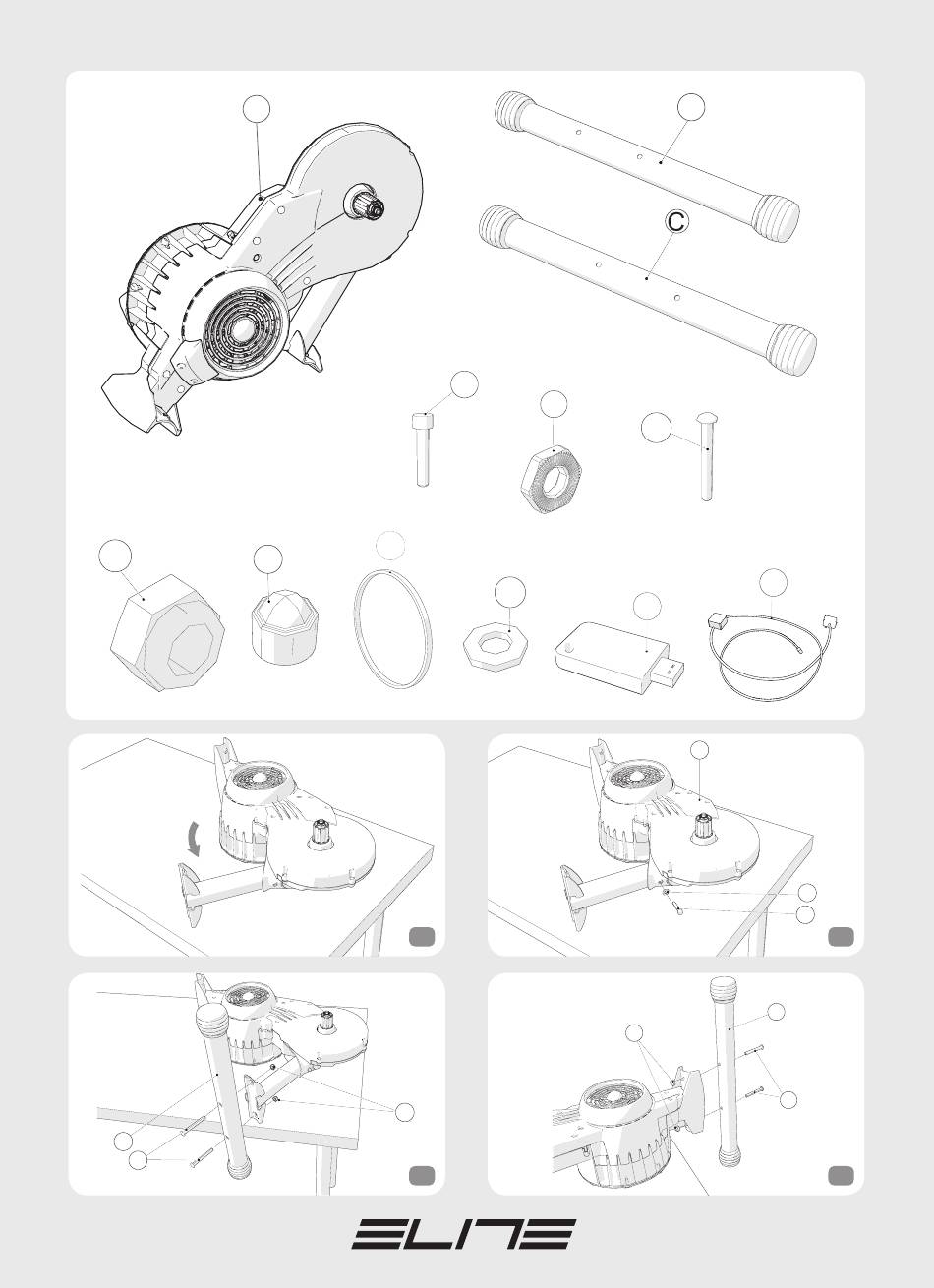 C

ELITE