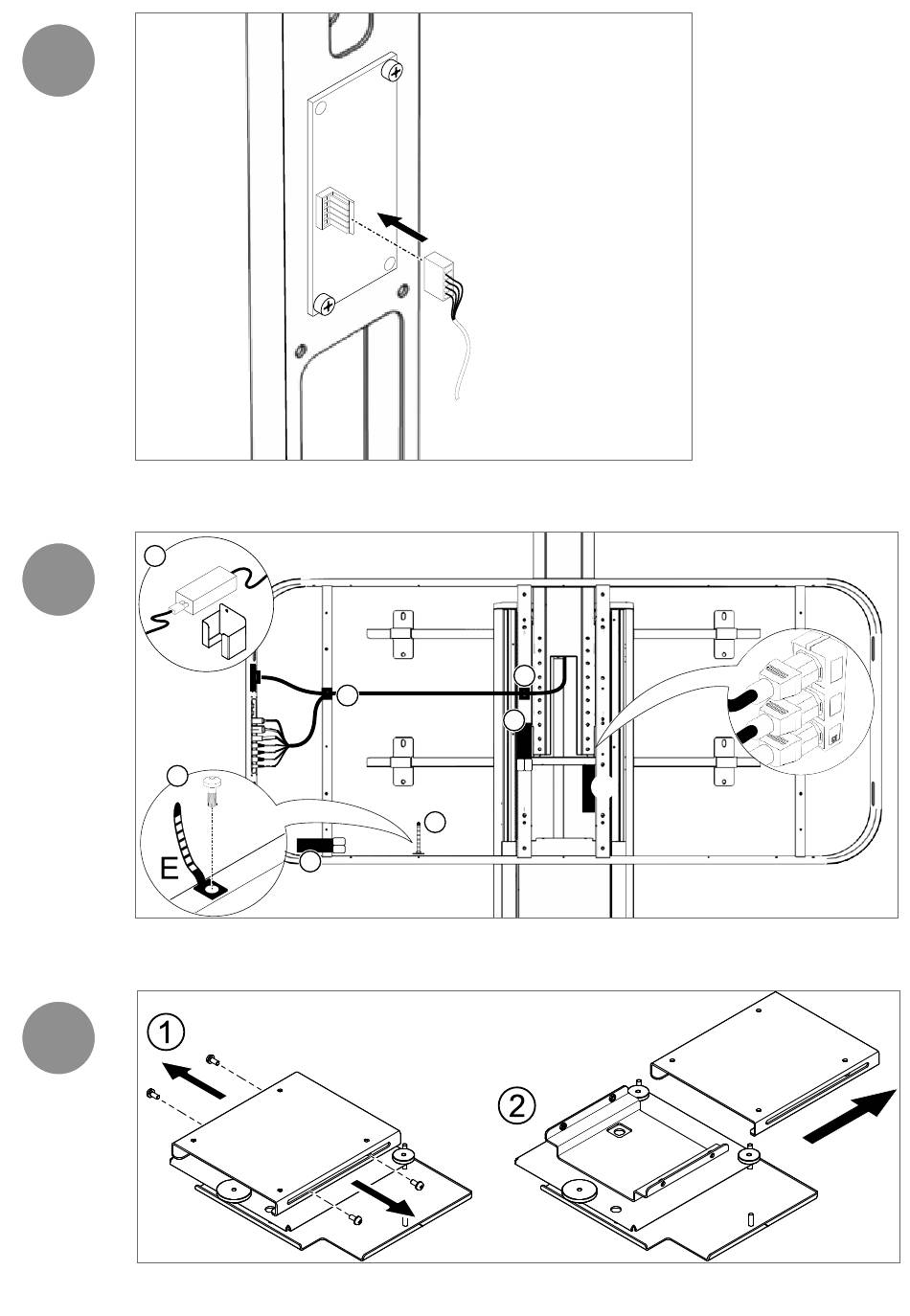 E

①

②