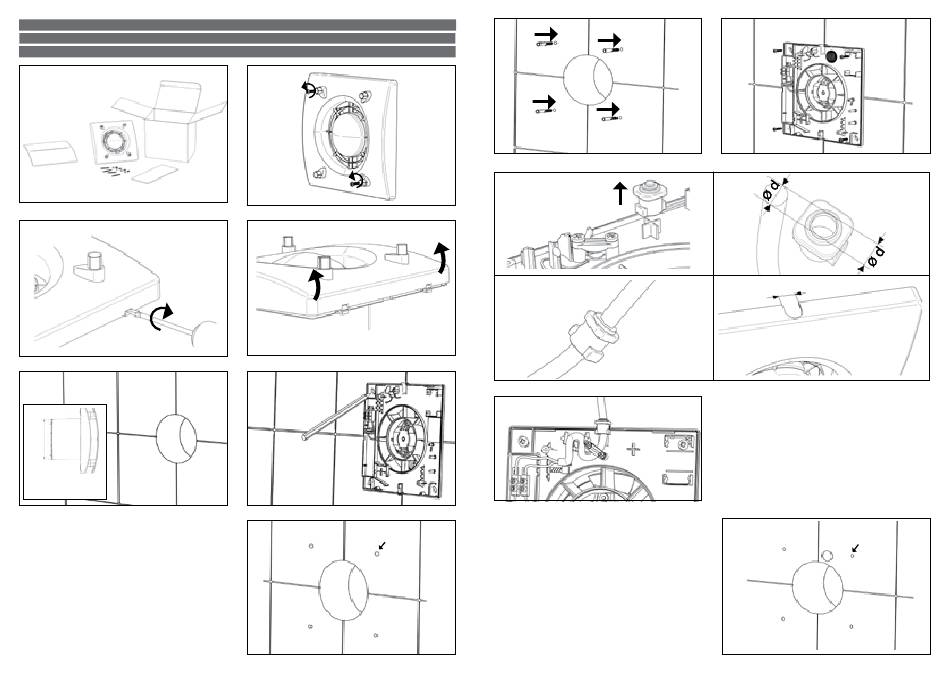 ø d
ø d