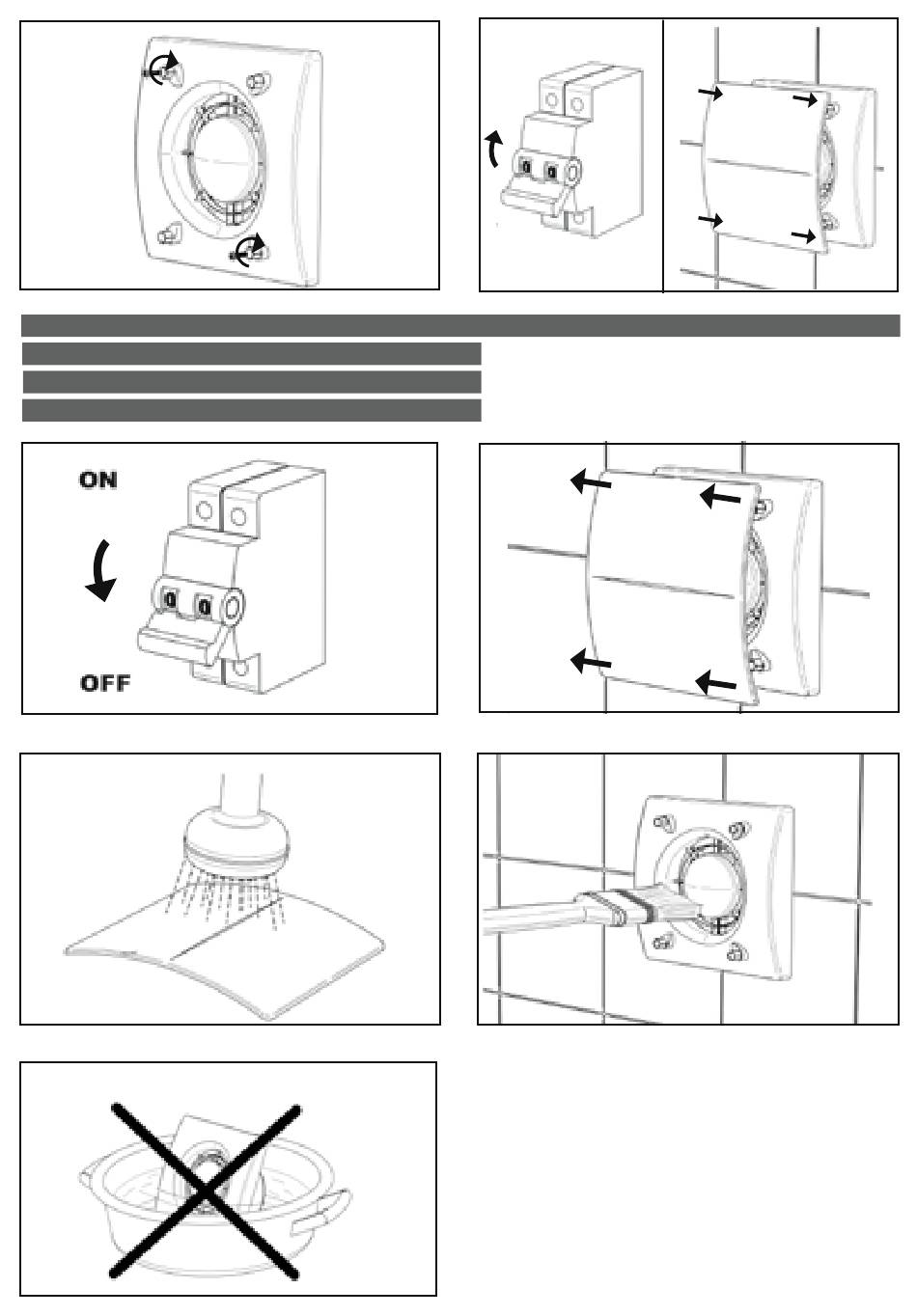 ON

OFF