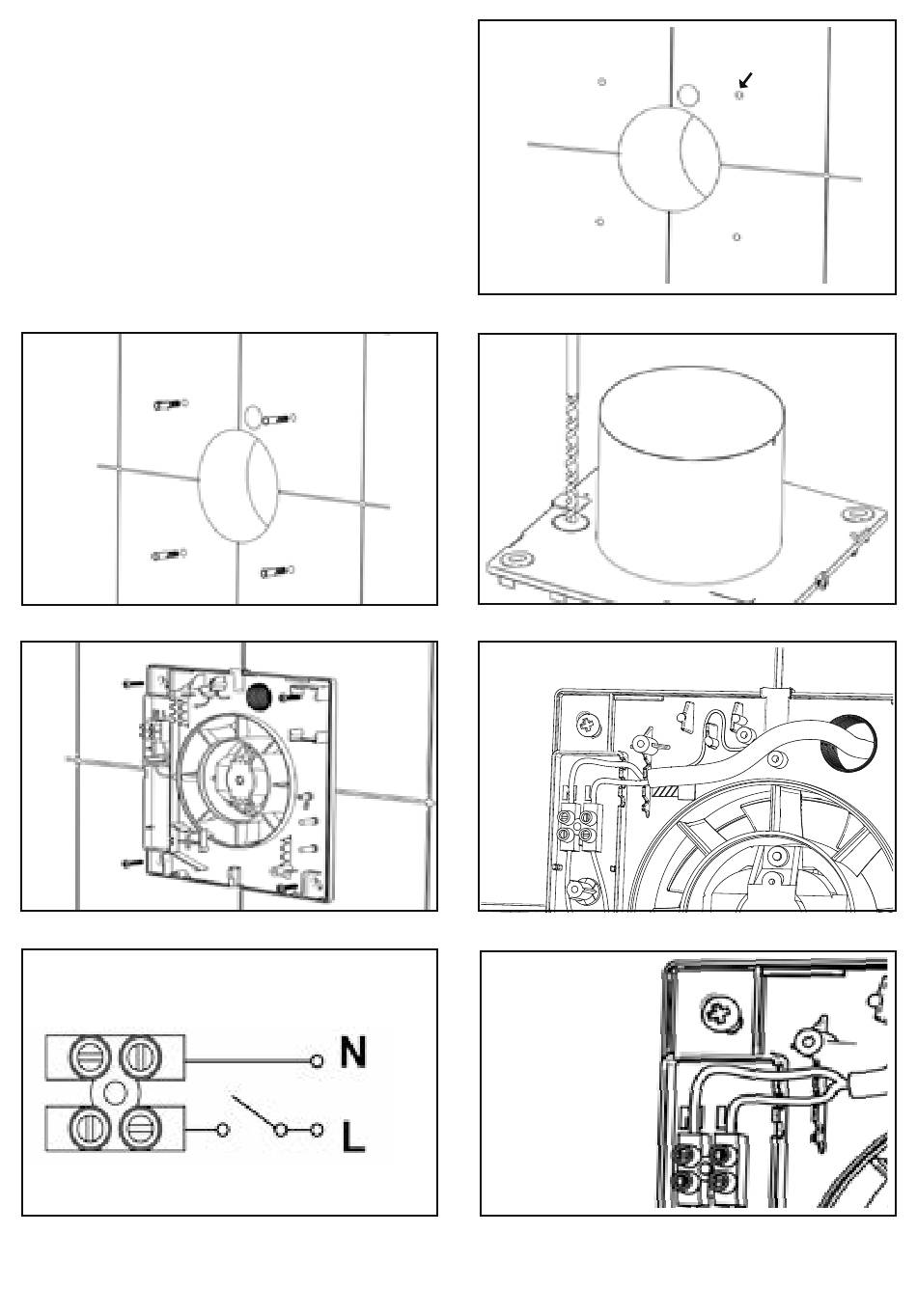 N
L