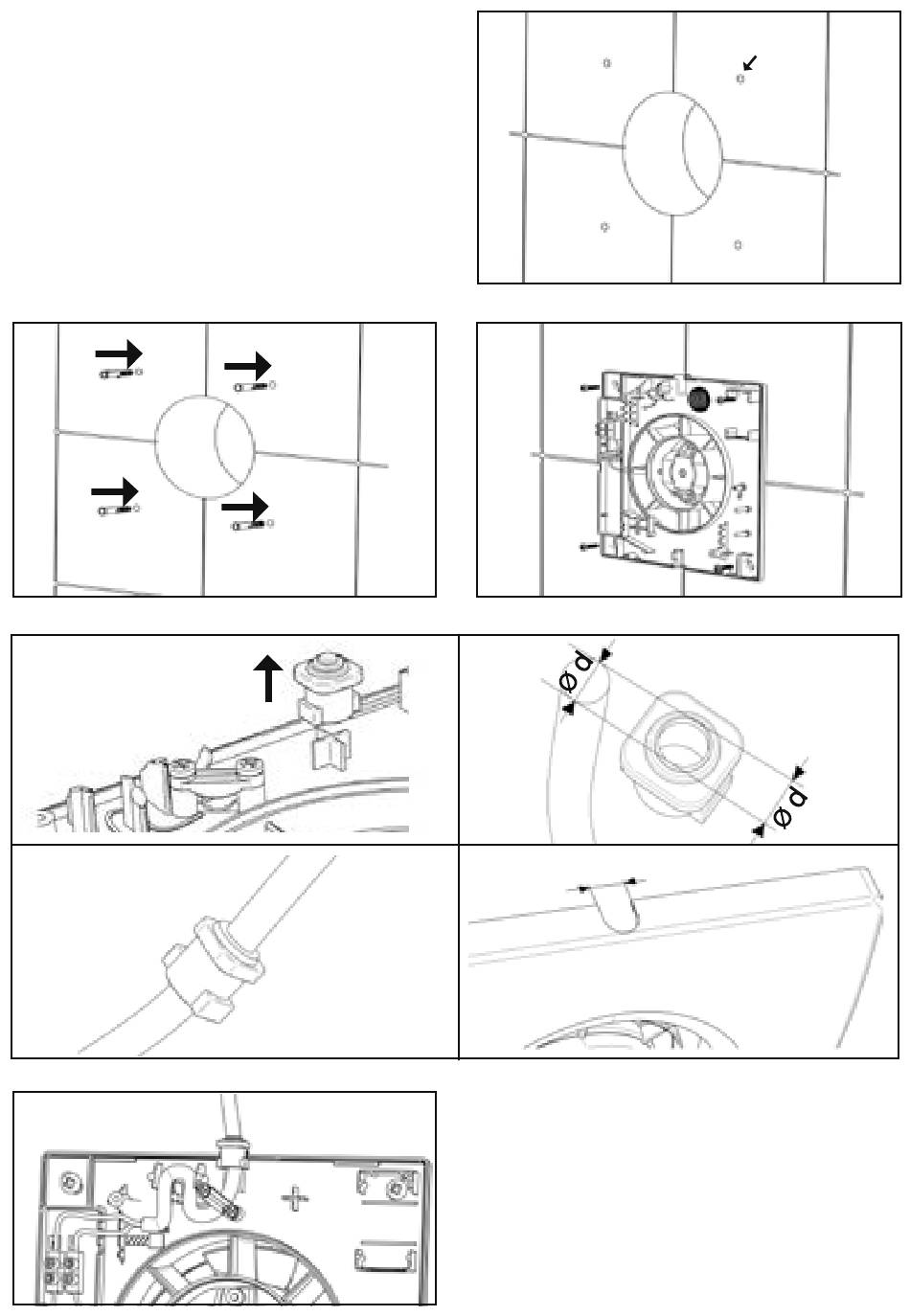 Ø d

Ø d