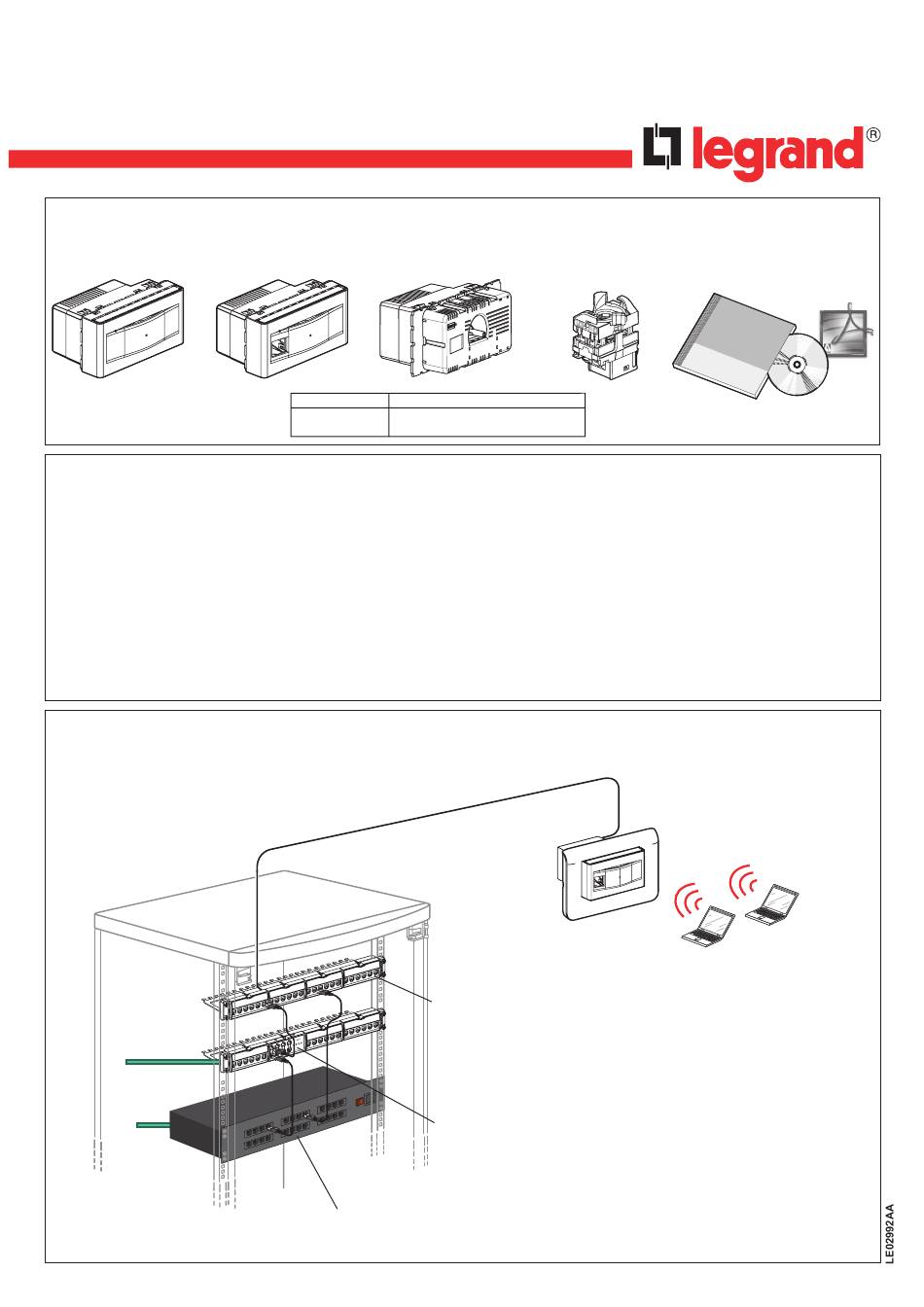 legrand®

LE02992AA