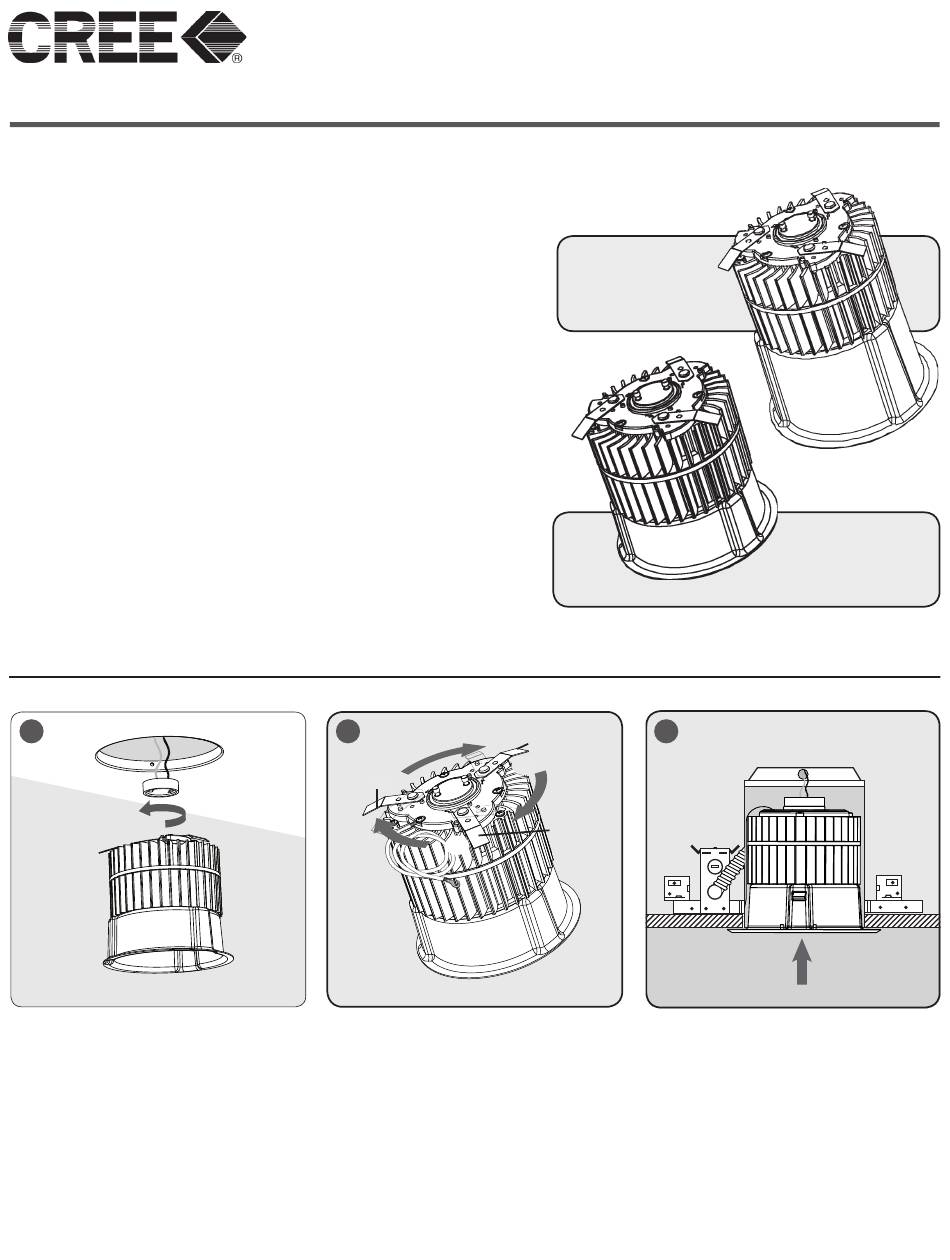 CREE®