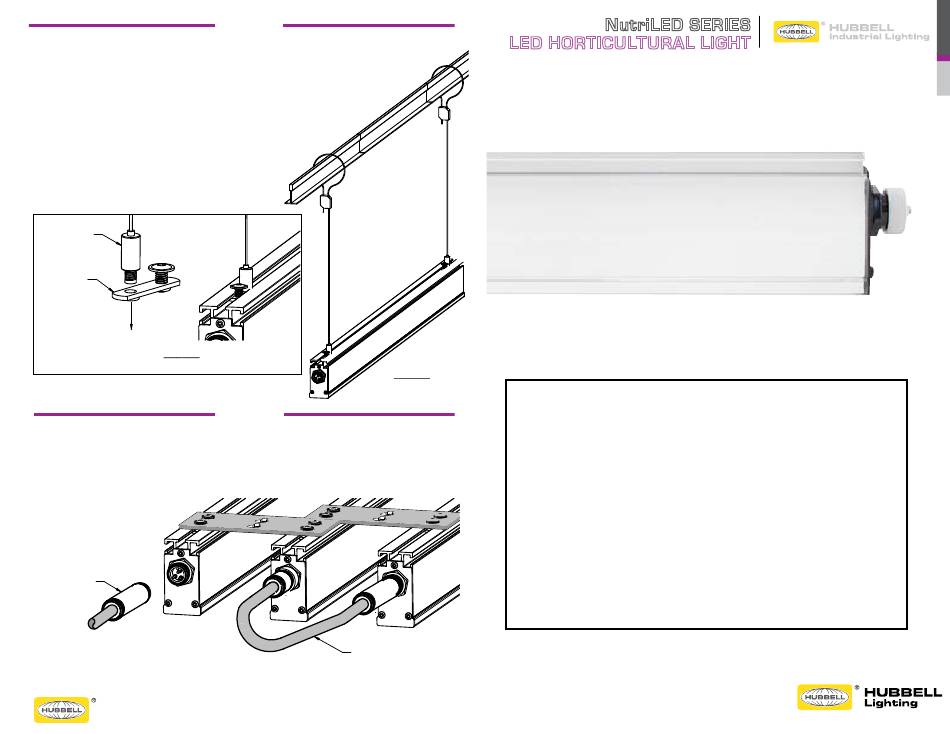 NutriLED SERIES
LED HORTICULTURAL LIGHT

HUBBELL
HUBBELL
Industrial Lighting

HUBBELL

HUBBELL
HUBBELL
Lighting