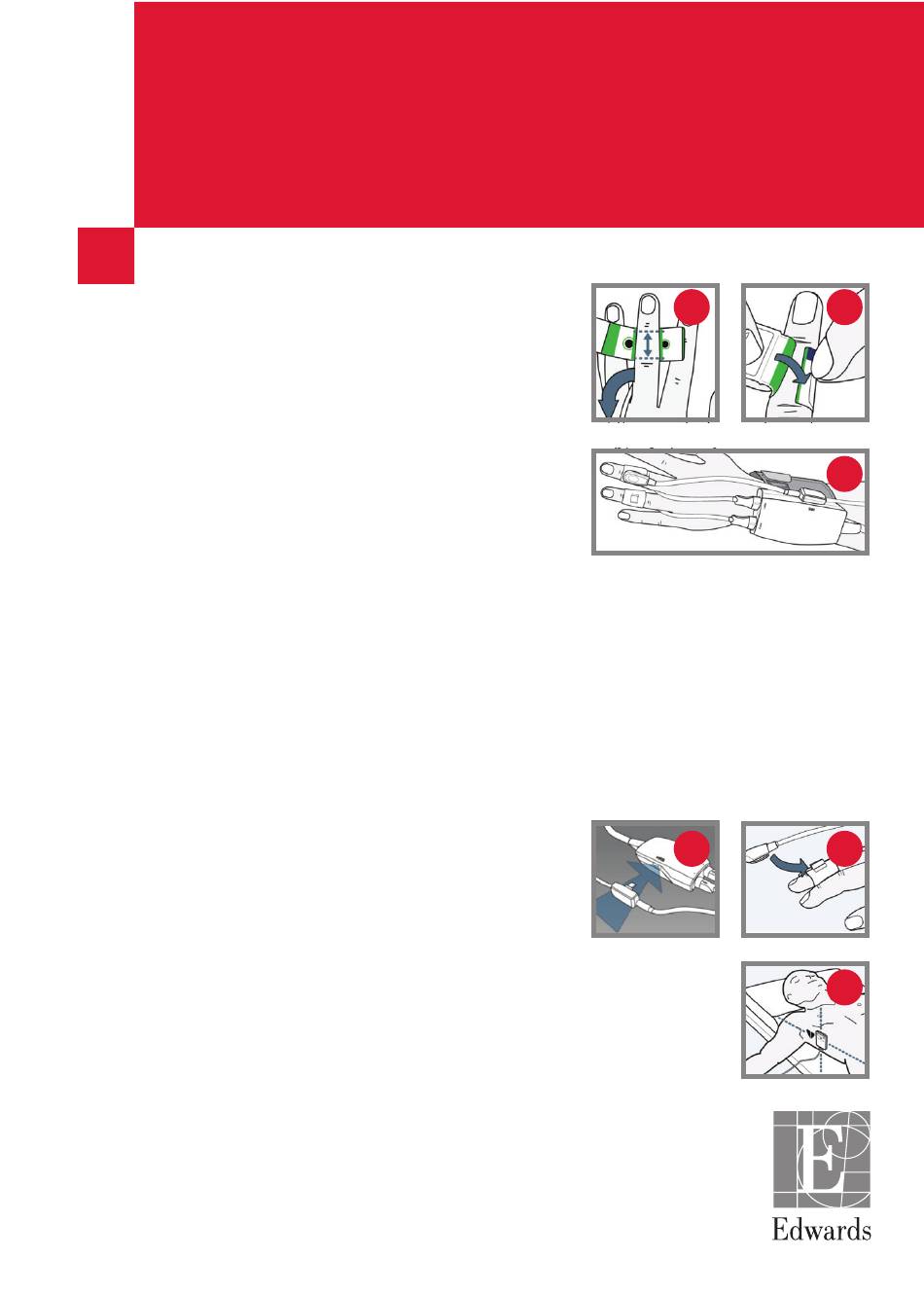 Edwards