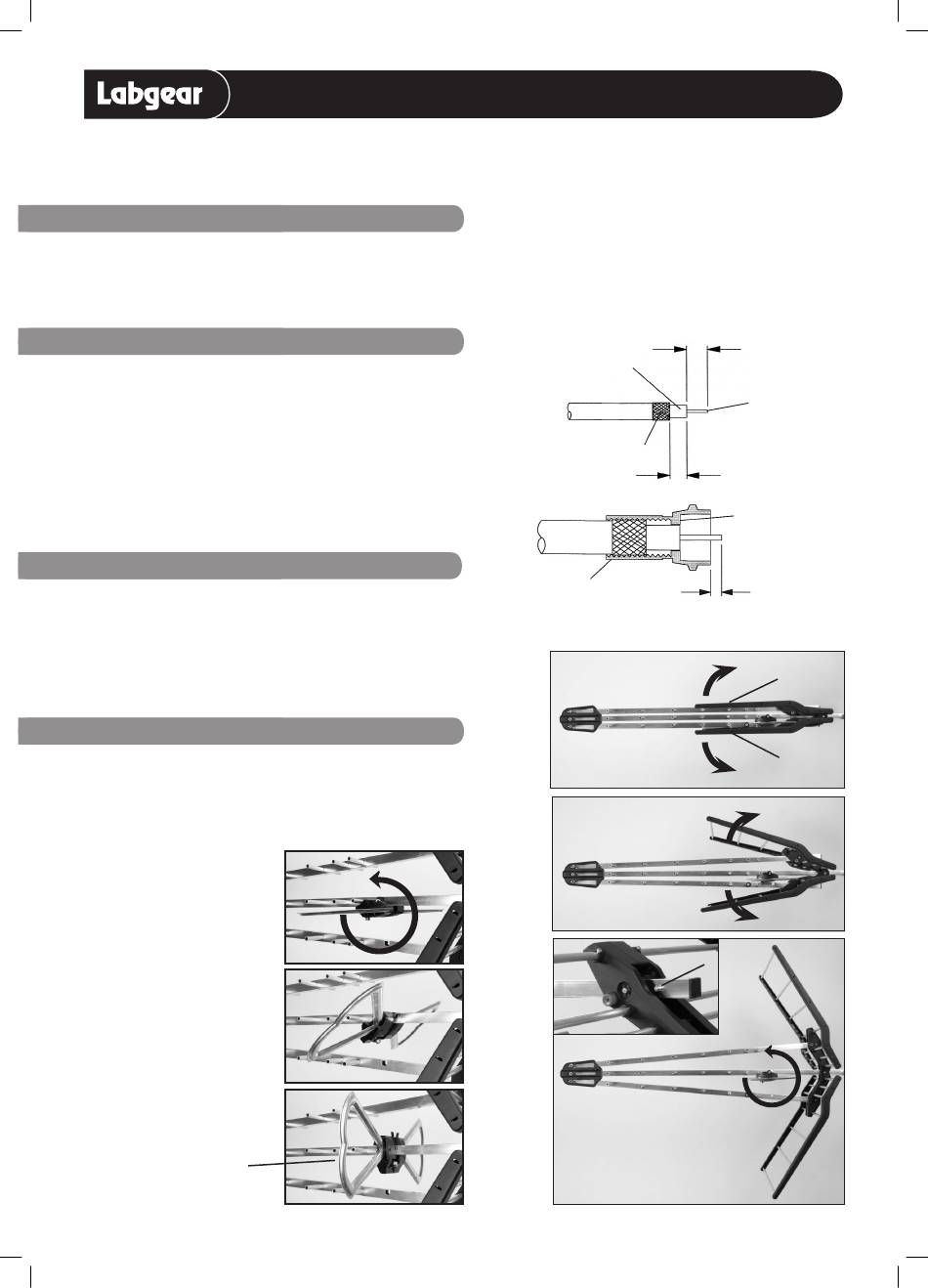 Labgear