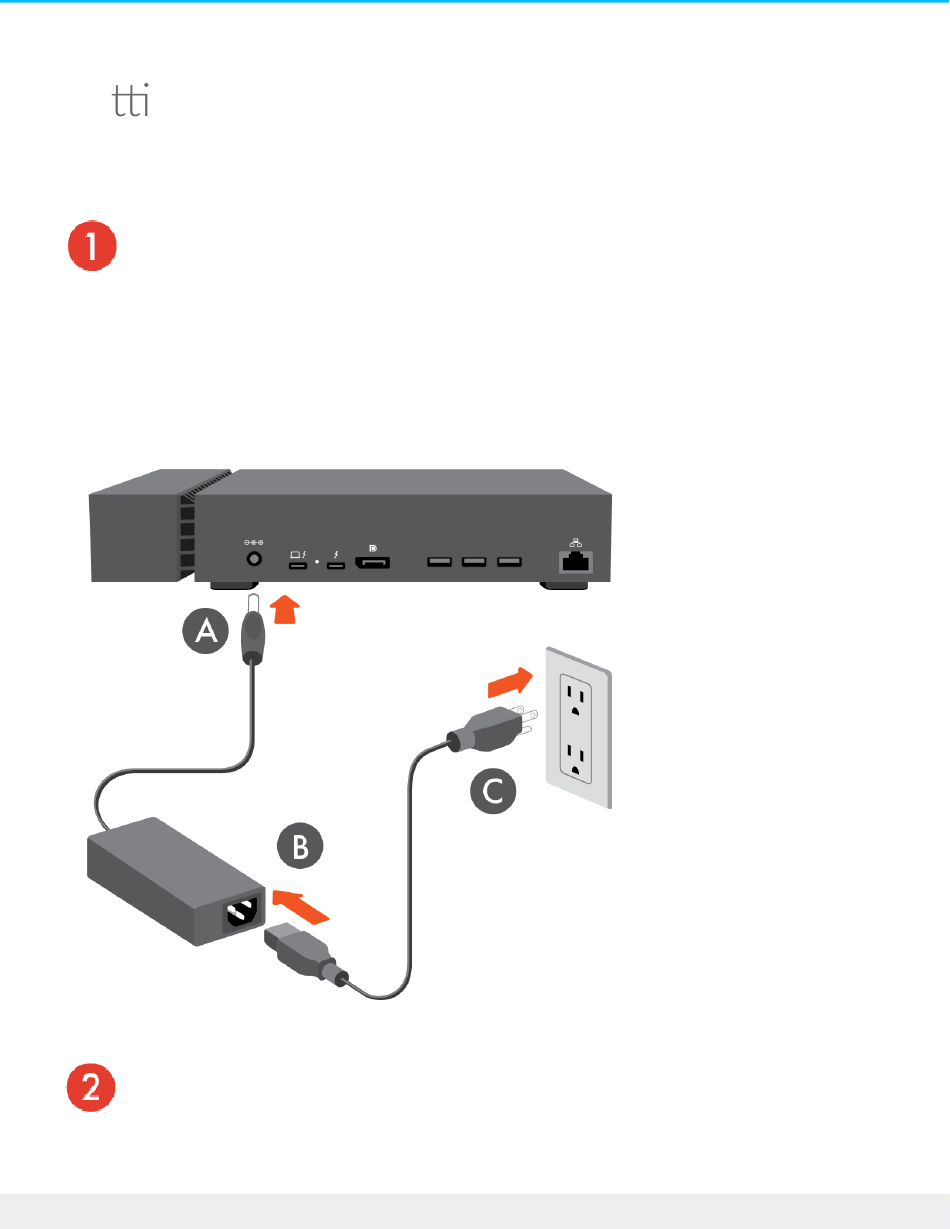 tti

1

A

B

C

2