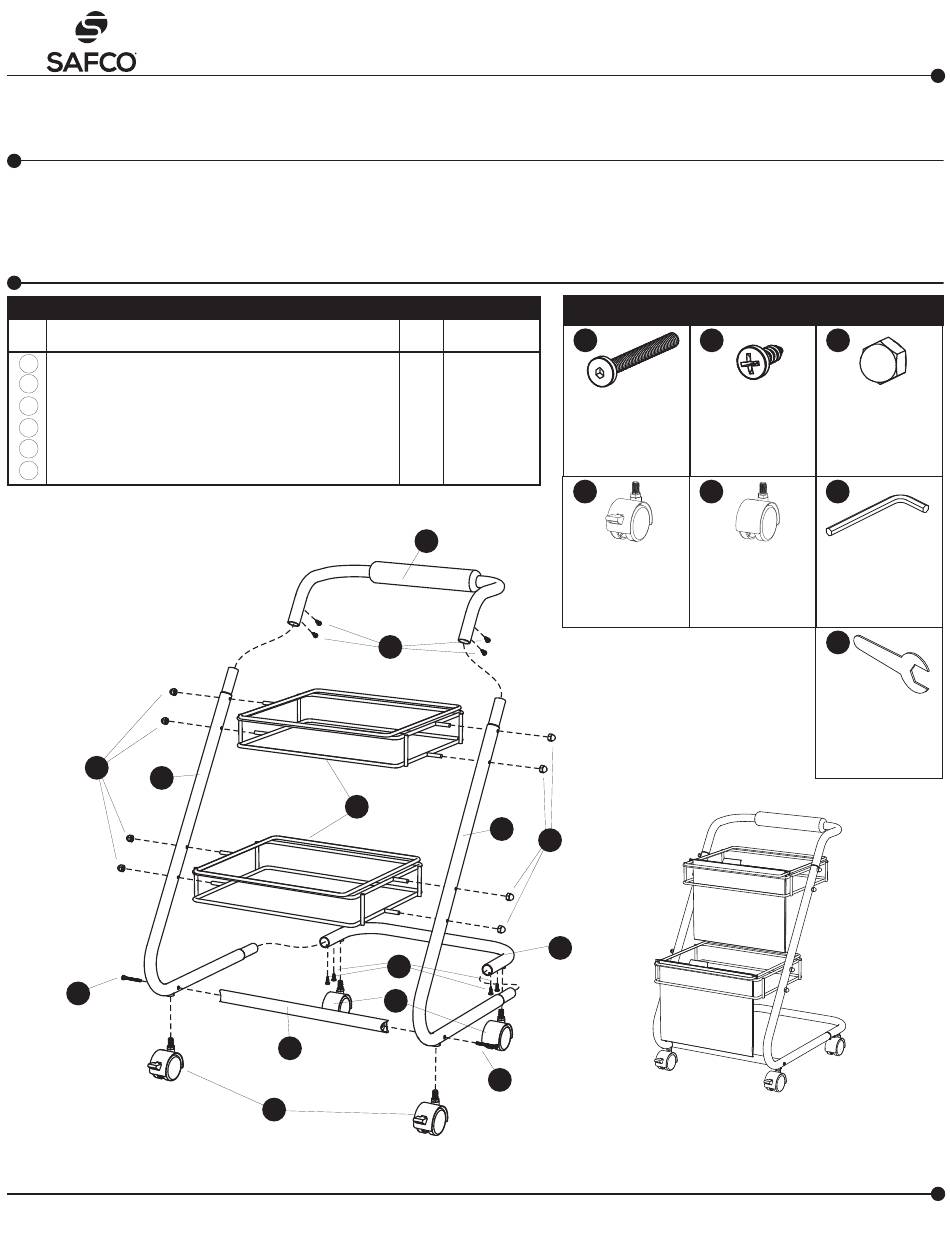 SAFCO