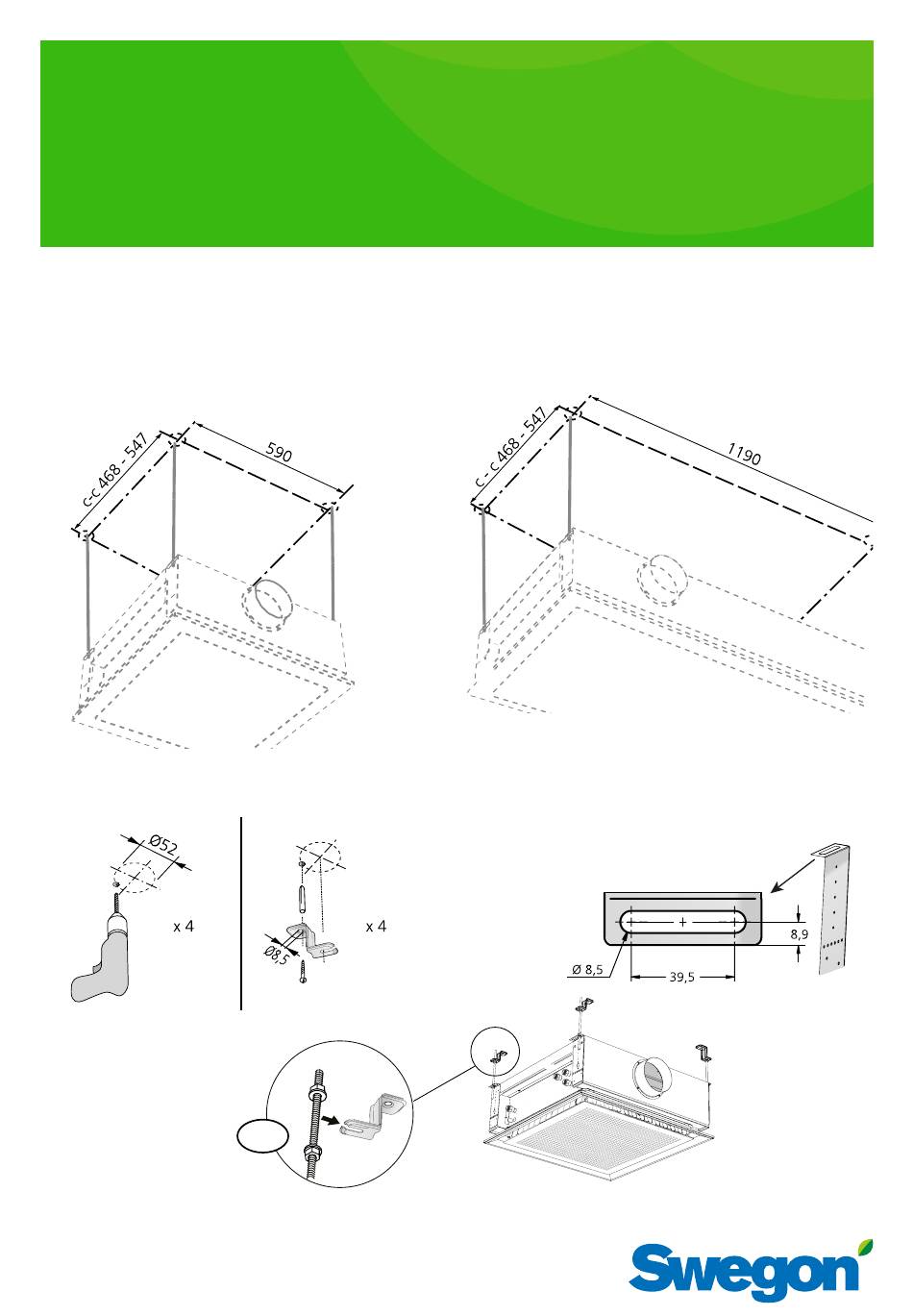 c-c 468 - 547

590

c - c 468 - 547

1190

Ø52

x 4

Ø8,5

x 4

Ø 8,5

39,5

8,9

Swegon