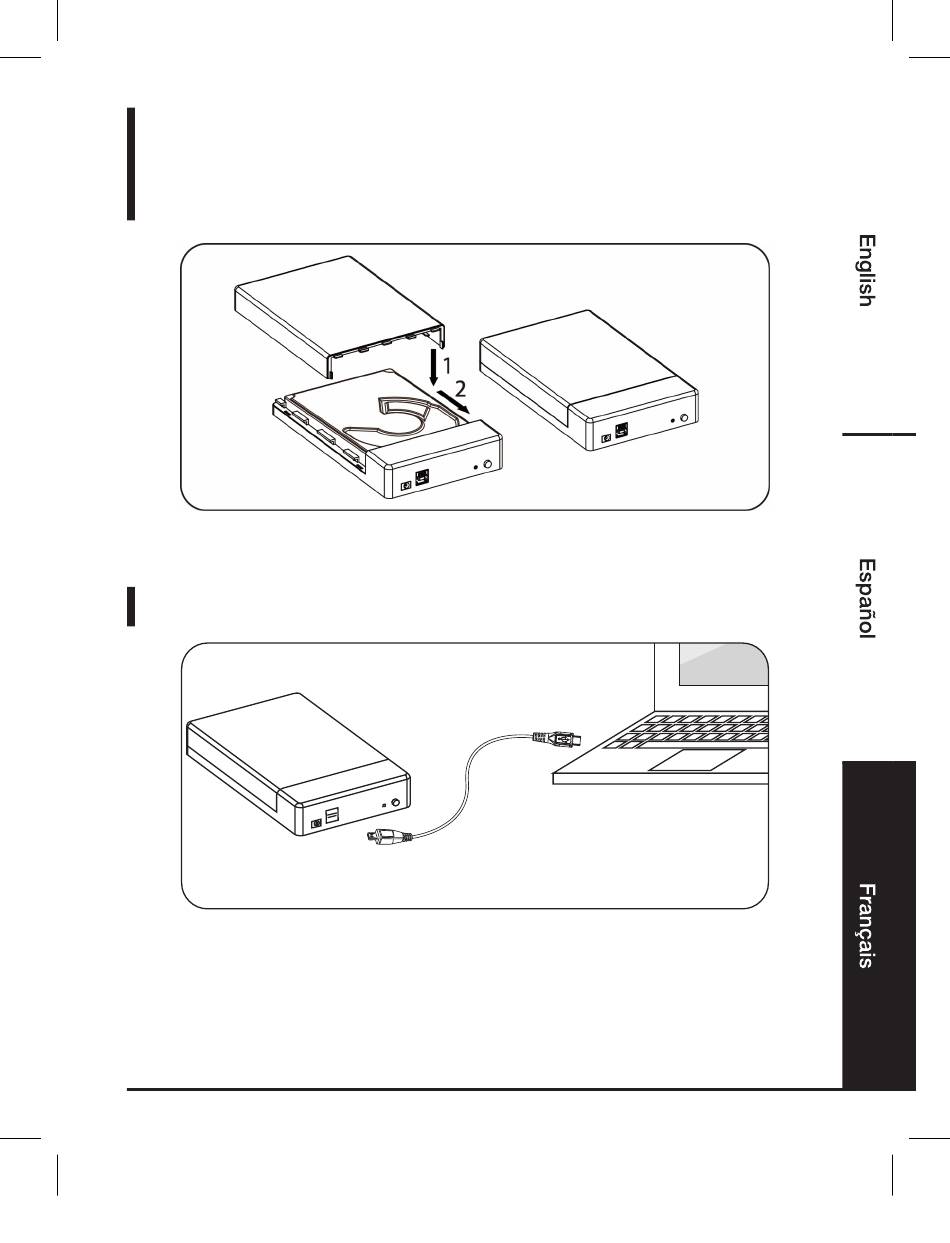 1
2

English

Español

Français