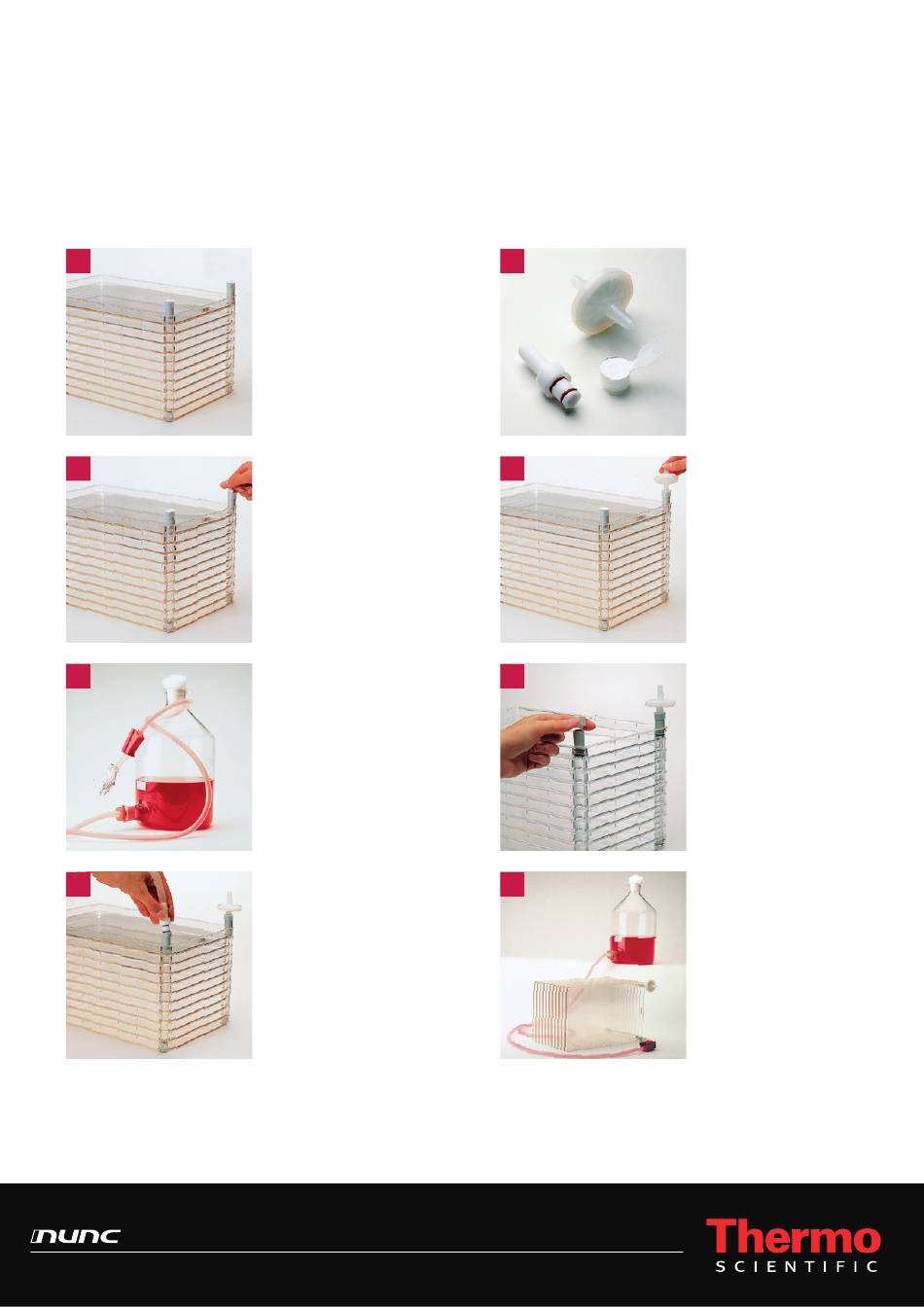 nunc

Thermo
SCIENTIFIC