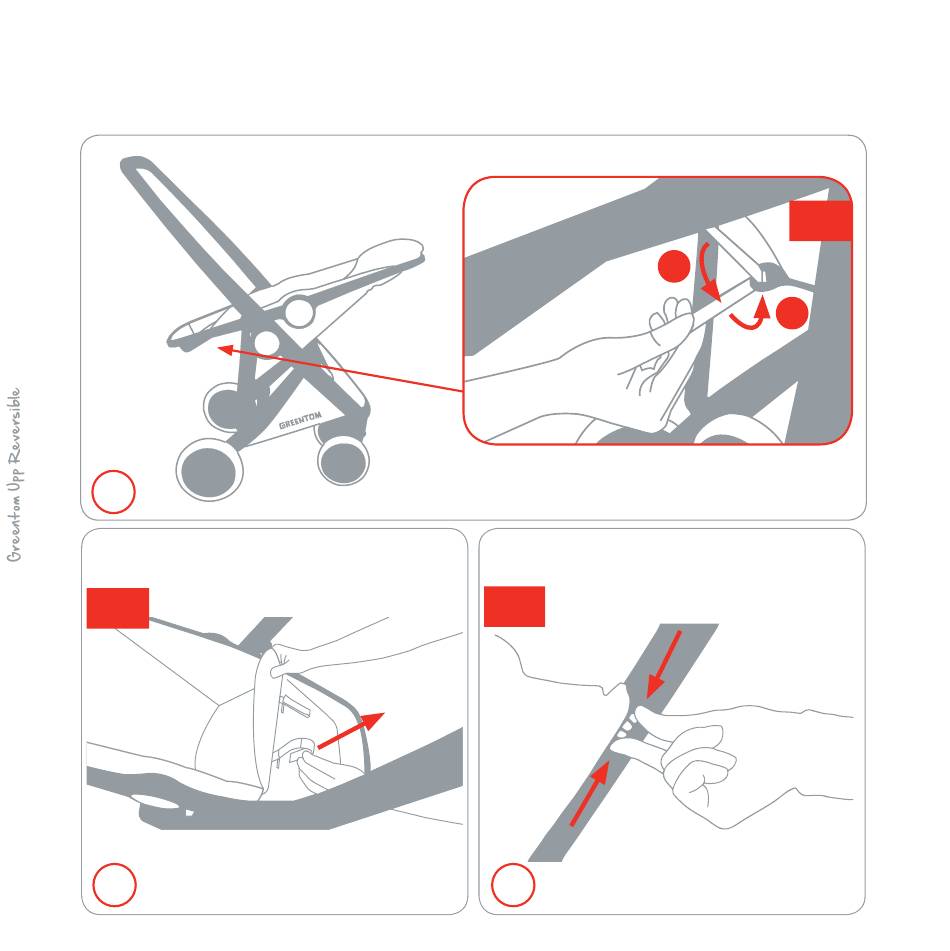 Greentom Upp Reversible

GREENTOM