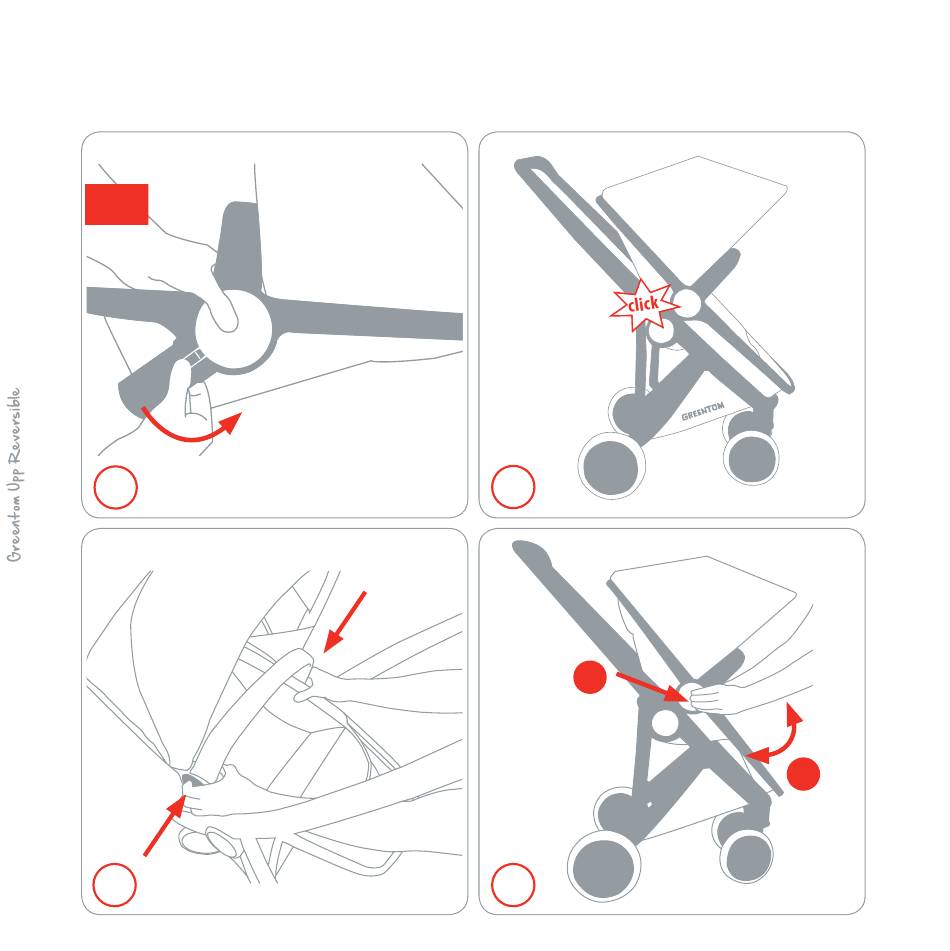 Greentom Upp Reversible

click

GREENTOM