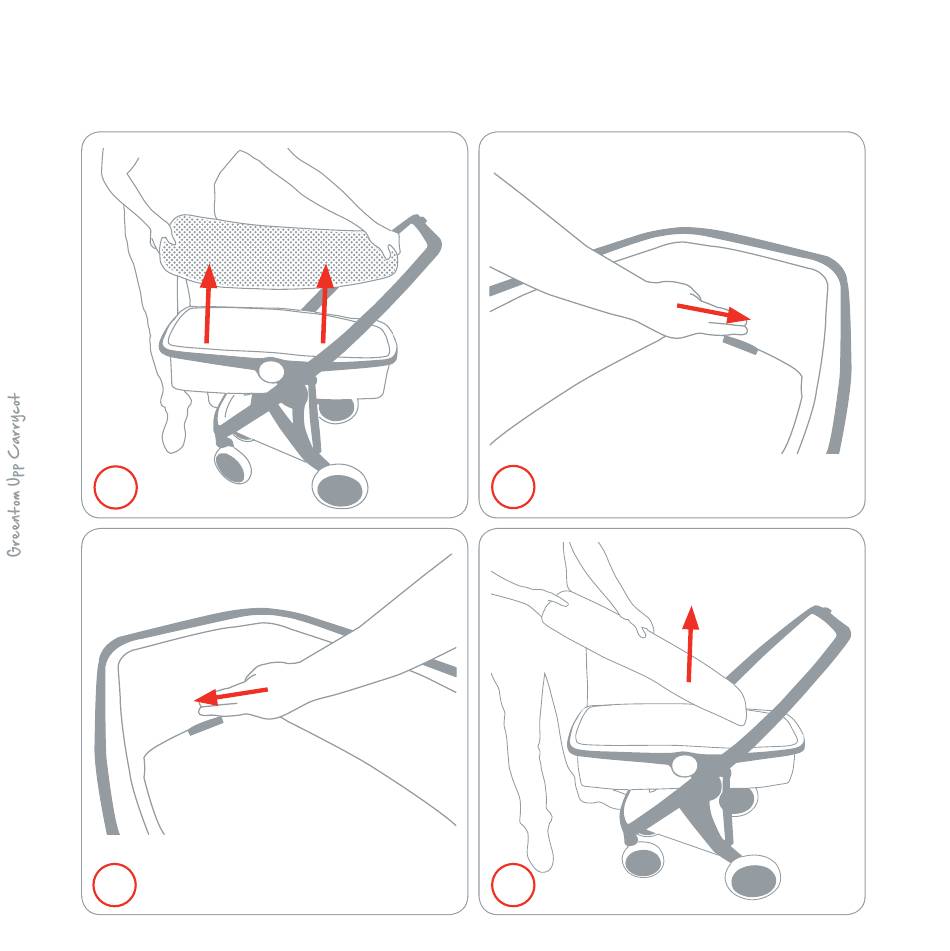 Greentom Upp Carrycot