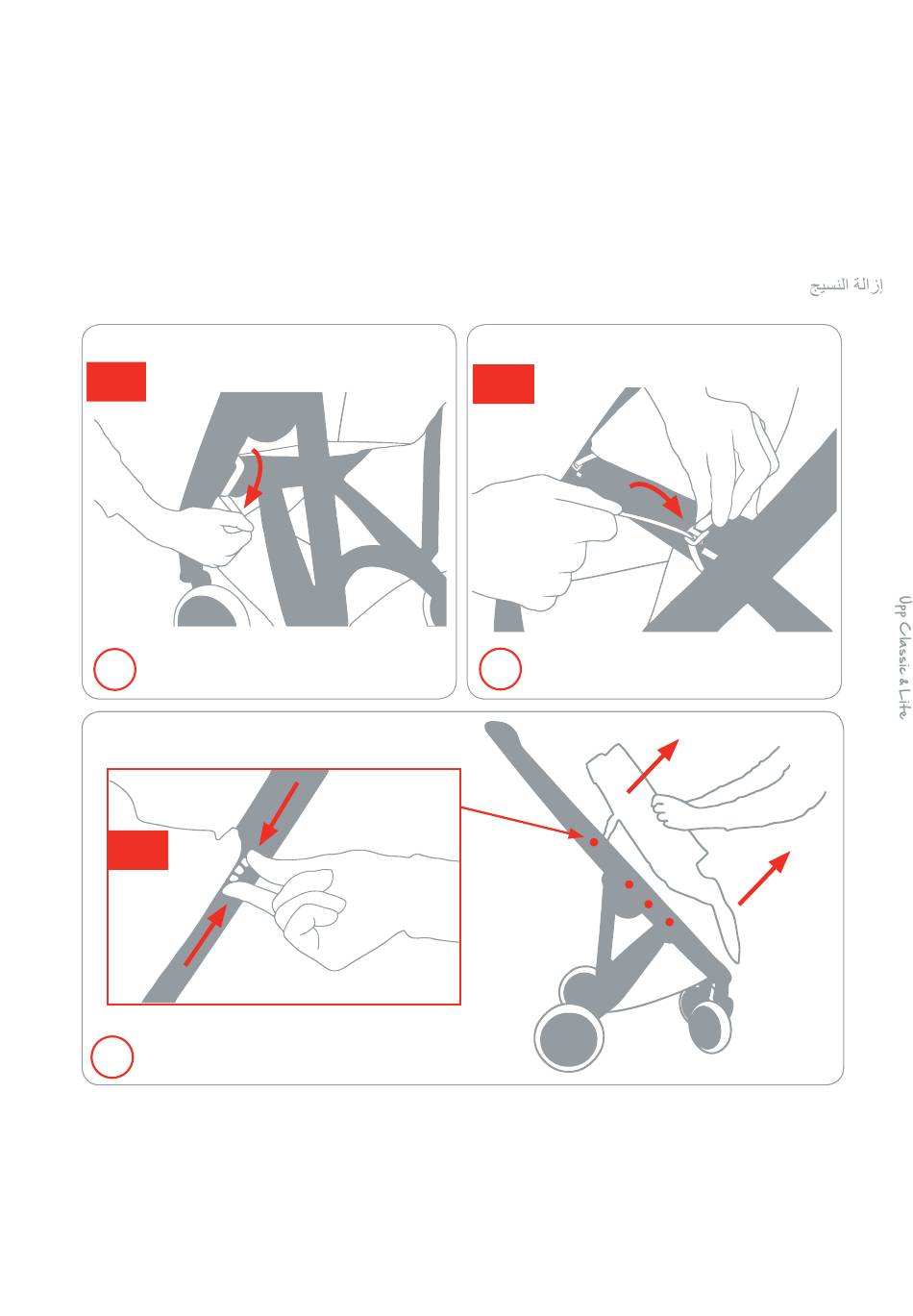 إزالة النسيج

Upp Classic & Lite