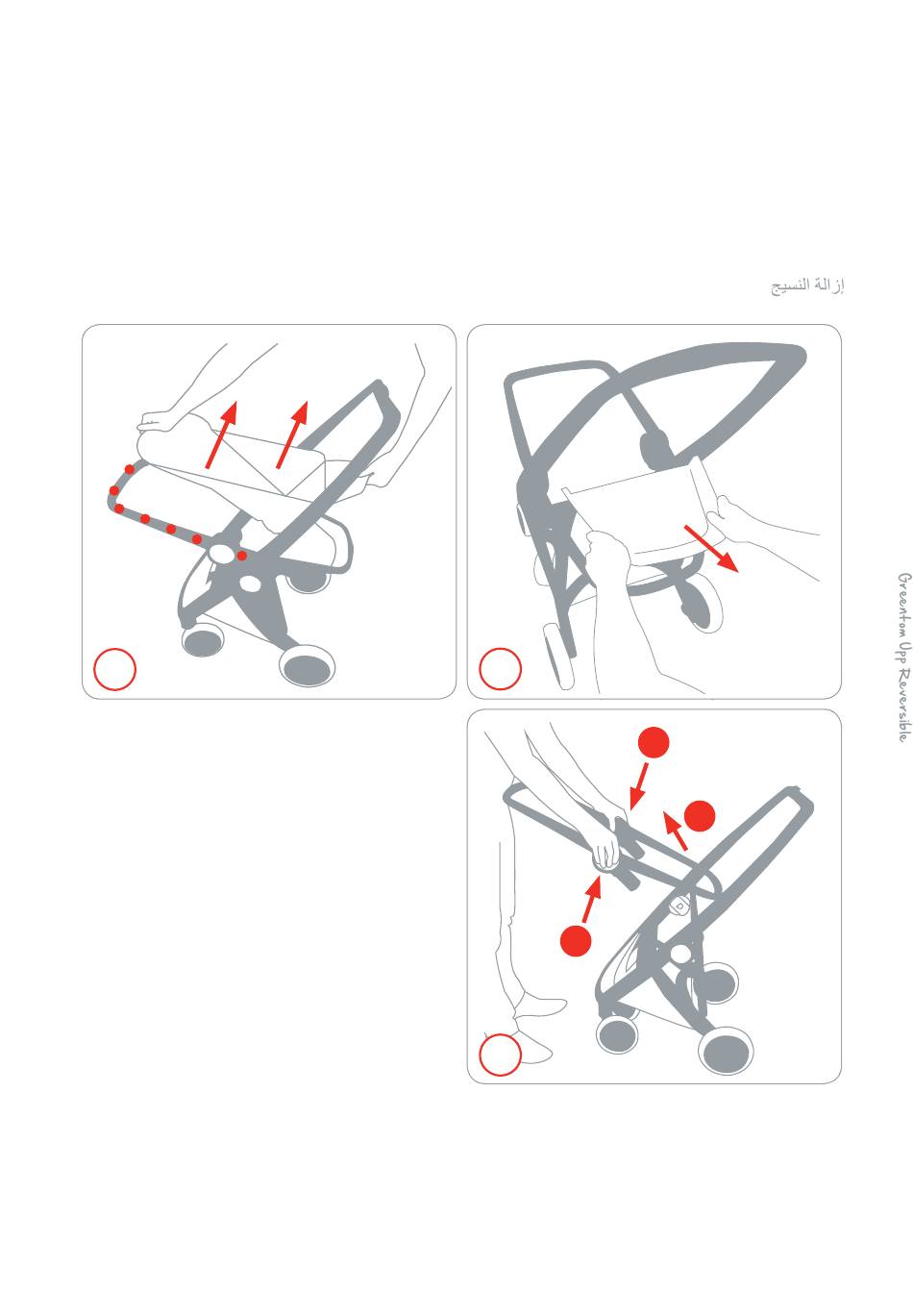 إزالة النسيج

Greentom Upp Reversible