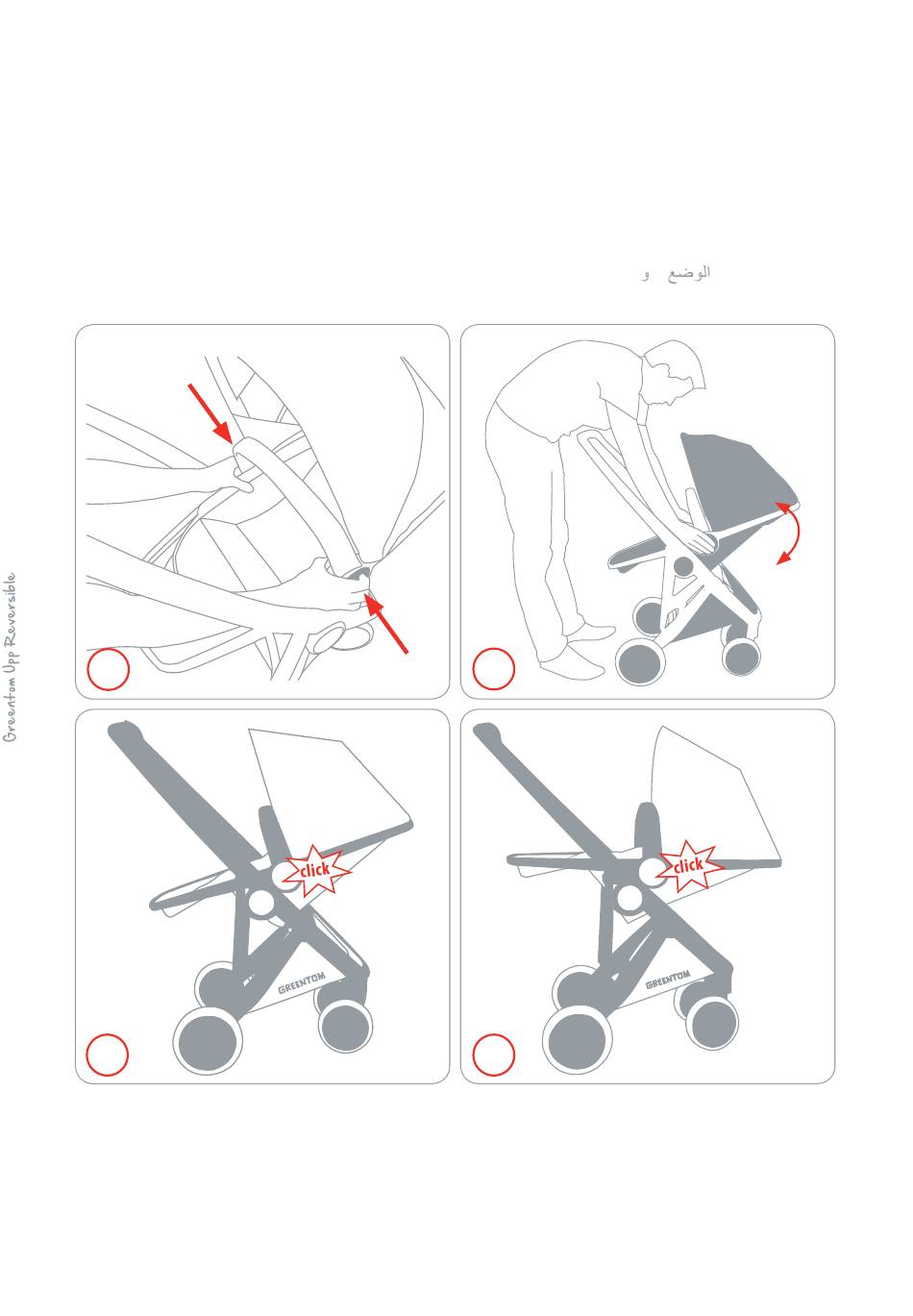 الوضع و

Greentom Upp Reversible

click

GREENTOM

click

GREENTOM