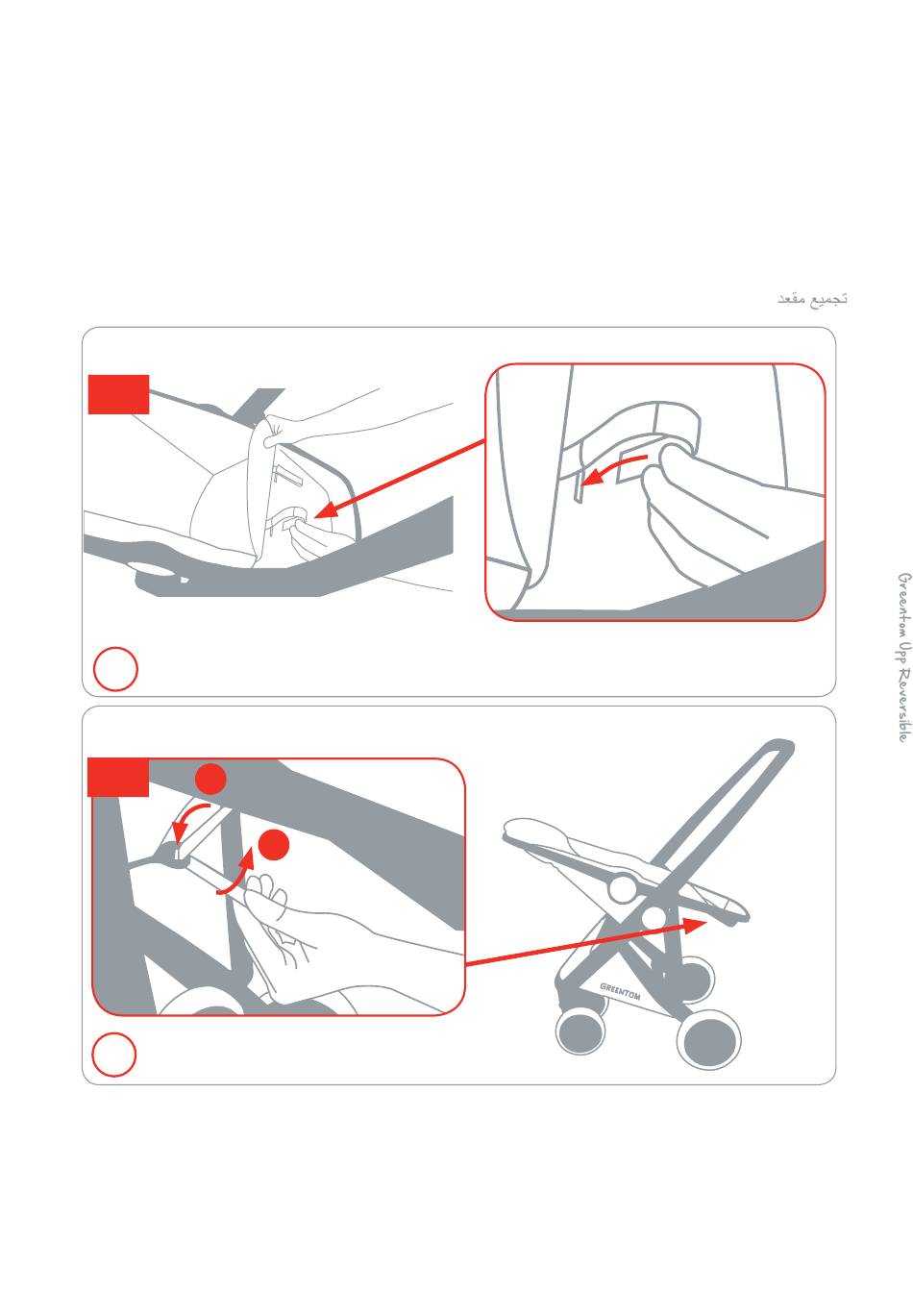 تجميع مقعد

Greentom Upp Reversible

GREENTOM