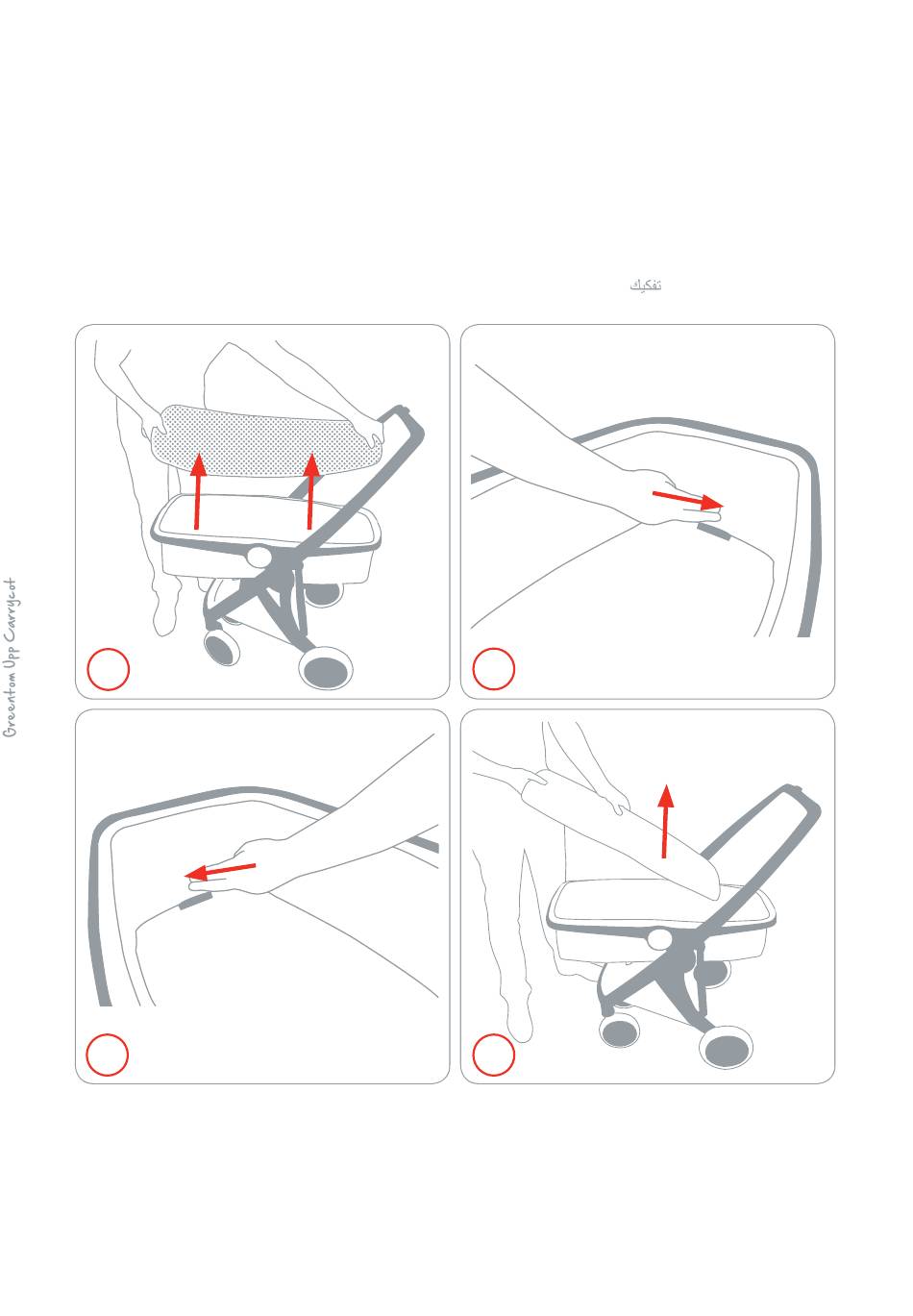 تفكيك

Greentom Upp Carrycot